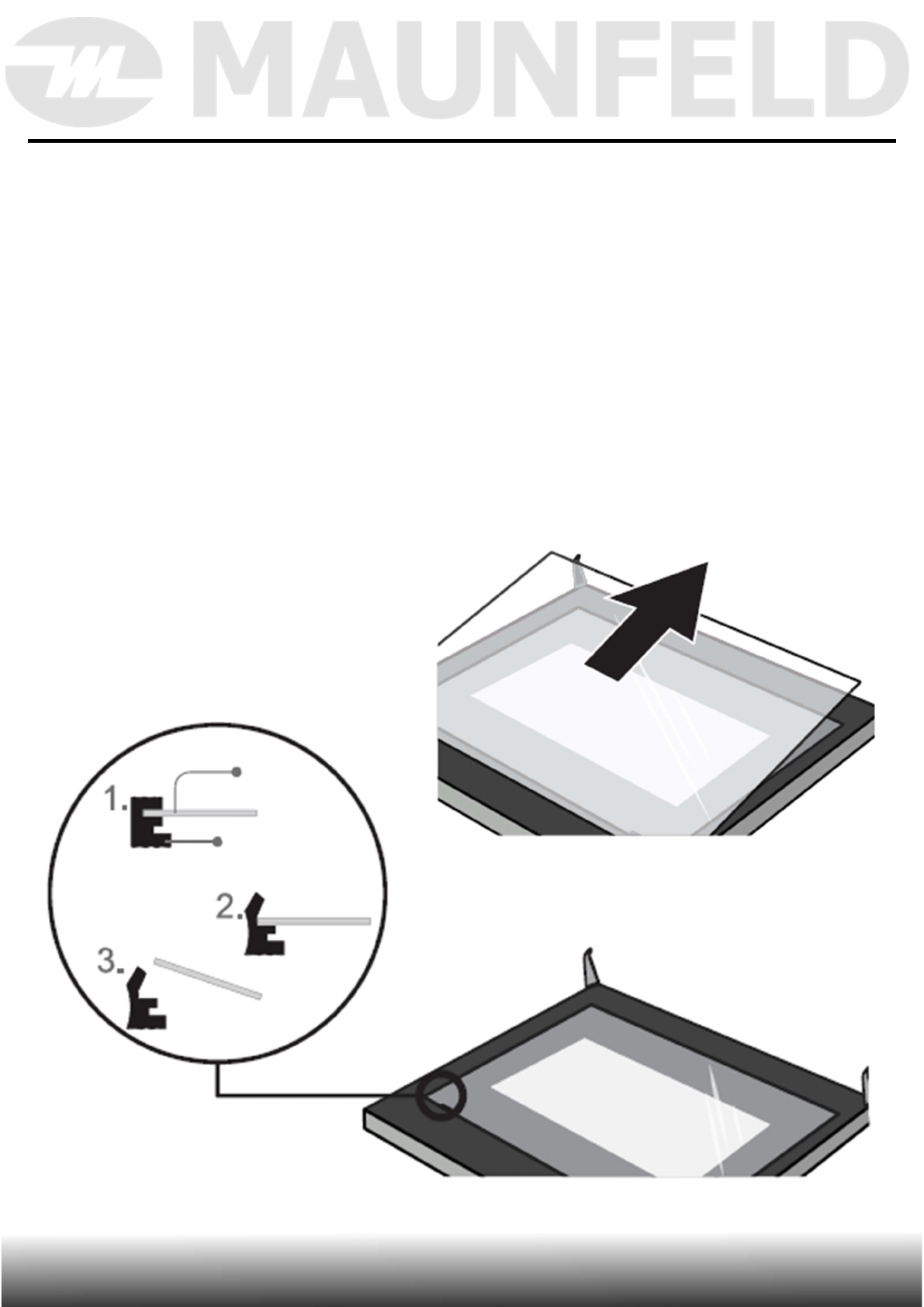 MAUNFELD

1.

2.

3.