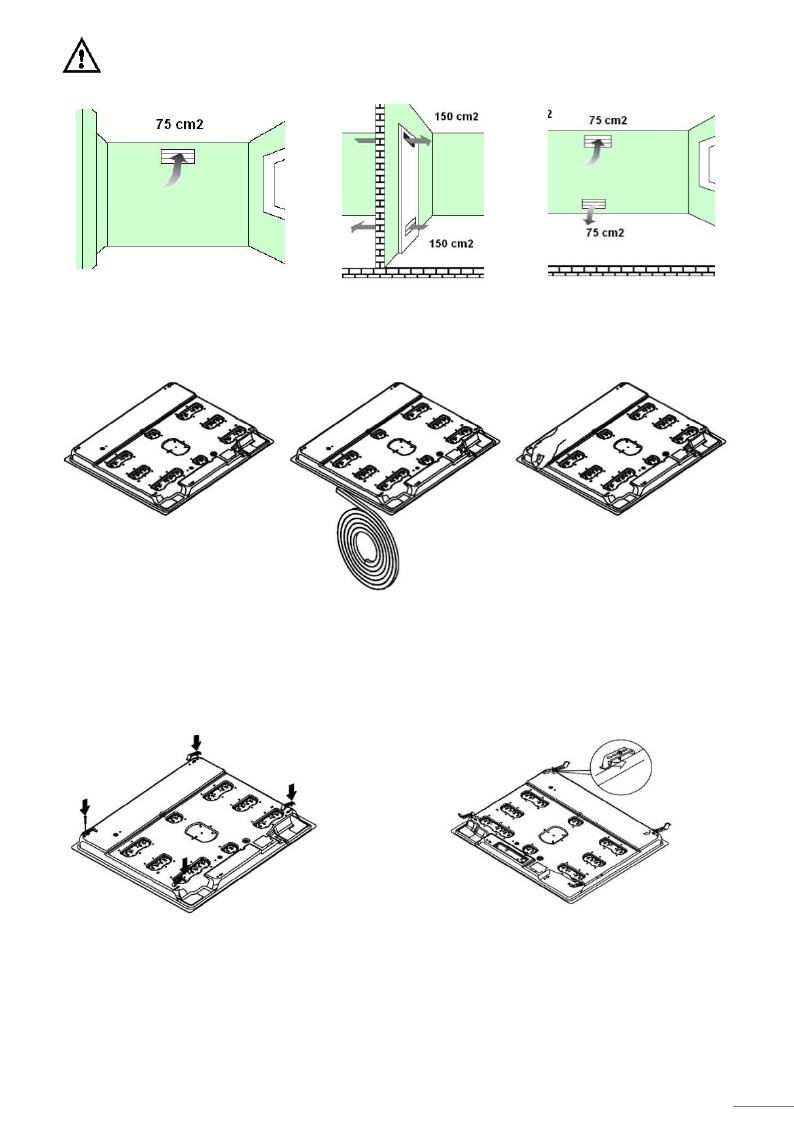 75 cm2

150 cm2

150 cm2

2

75 cm2

75 cm2