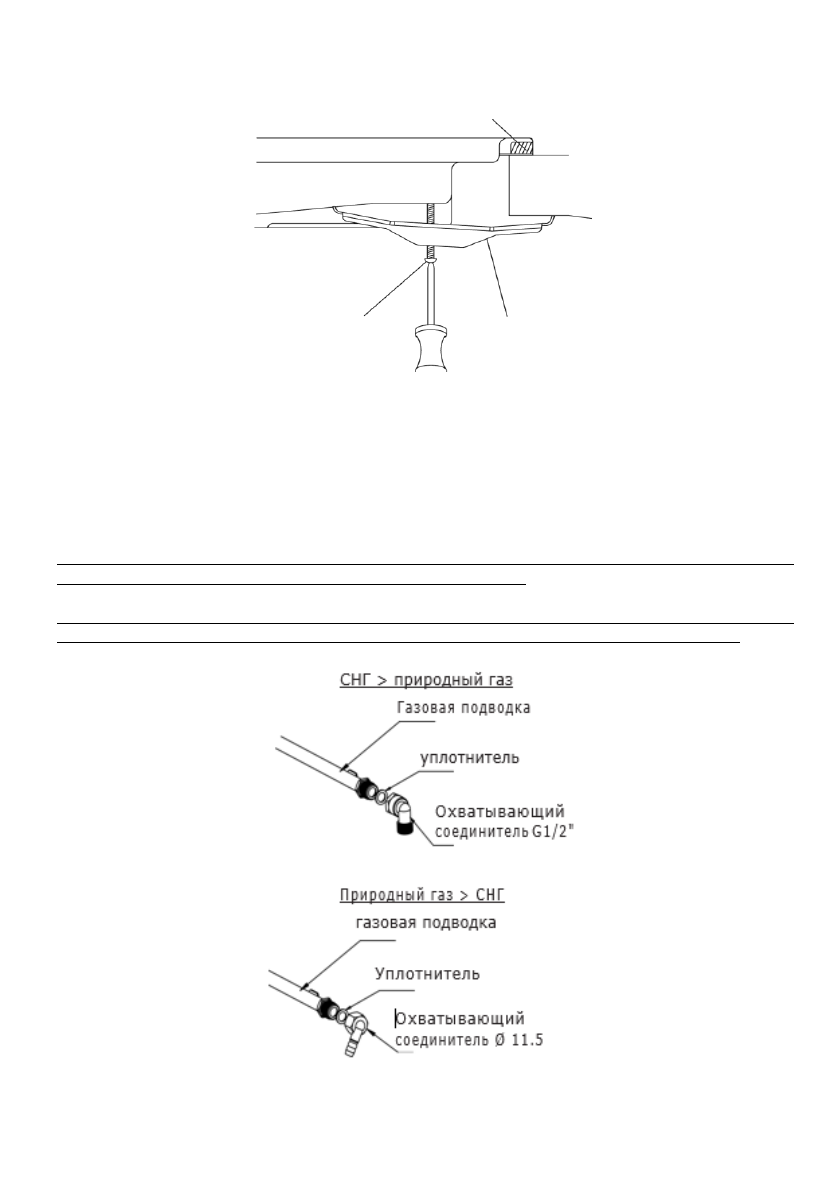 СНГ > природный газ

Газовая подводка

уплотнитель

Охватывающий соединитель G1/2"

Природный газ > СНГ

газовая подводка

Уплотнитель

Охватывающий соединитель Ø 11.5