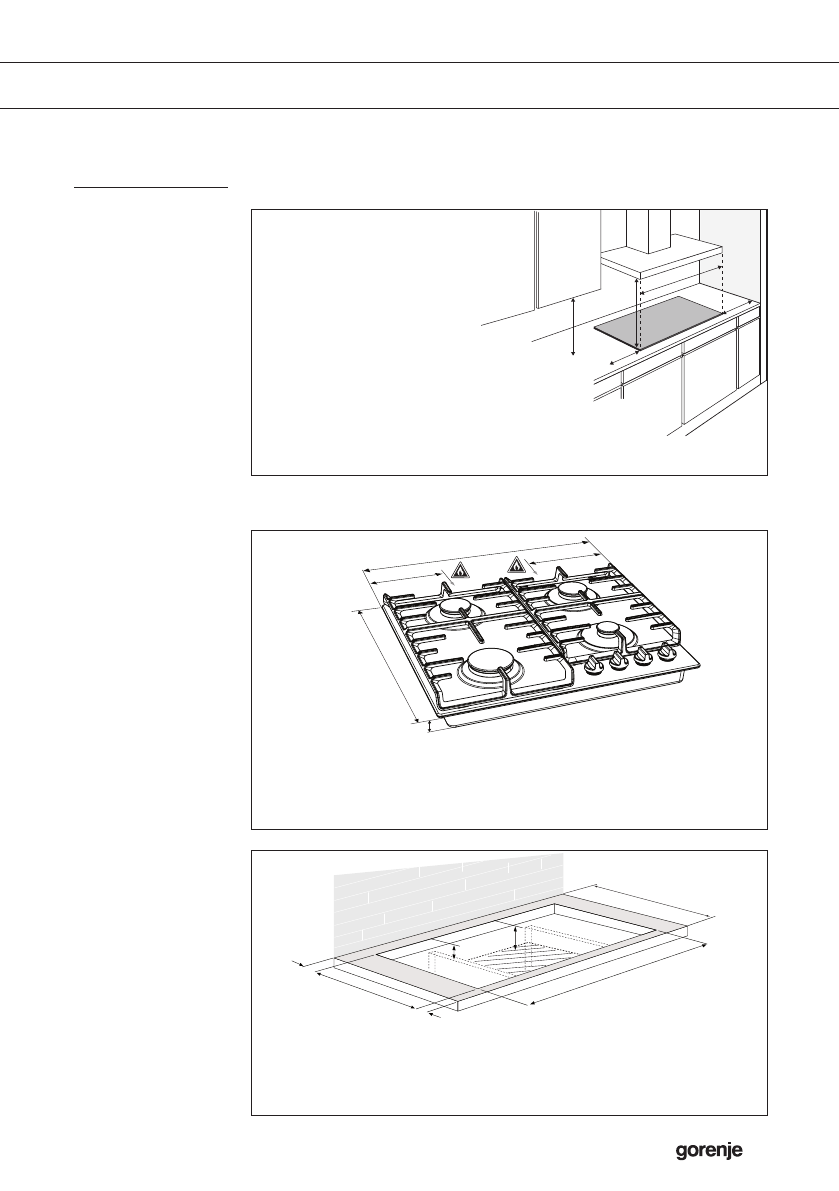 gorenje