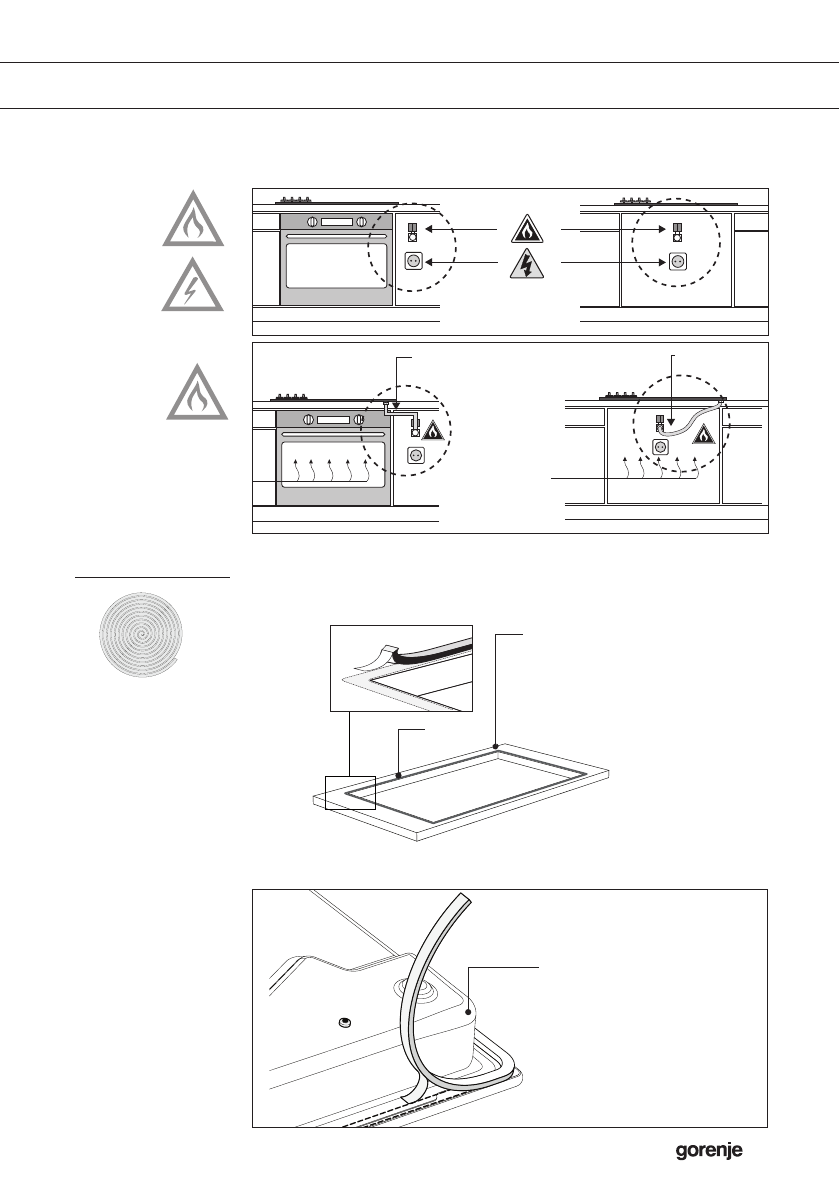 gorenje