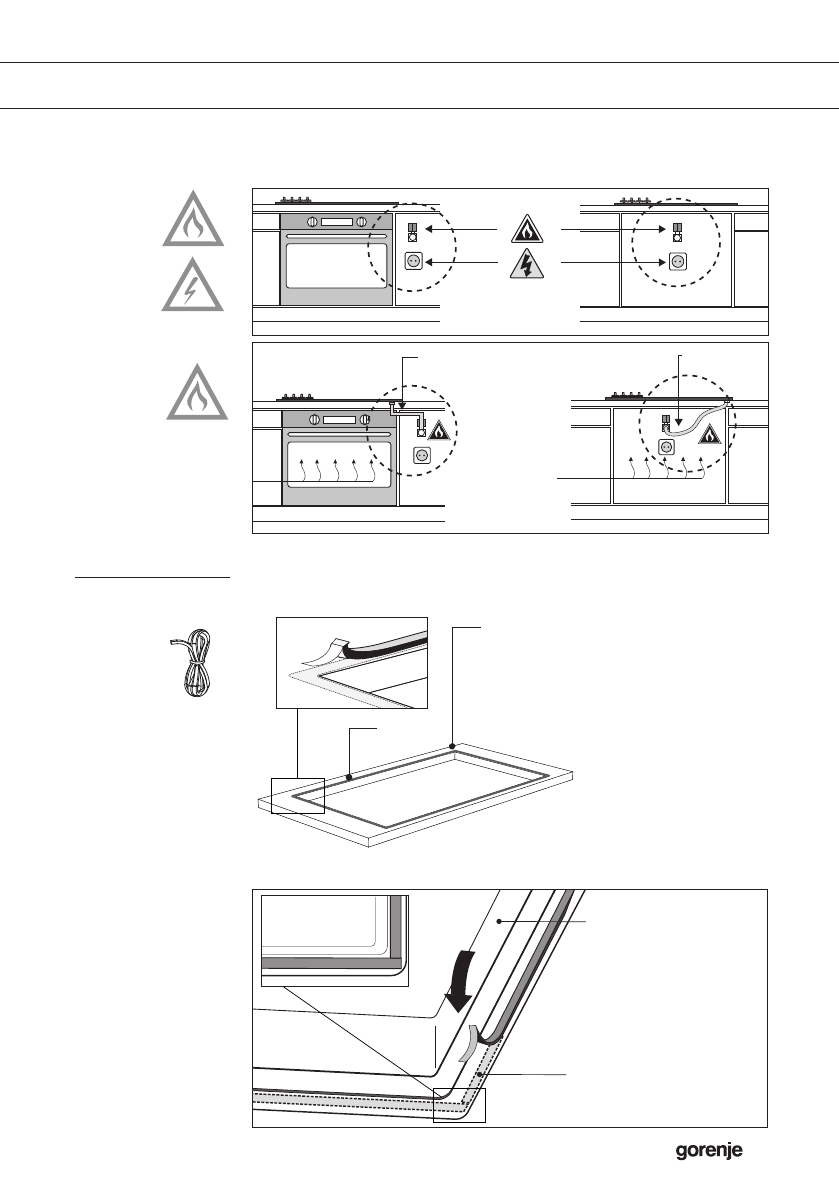 gorenje