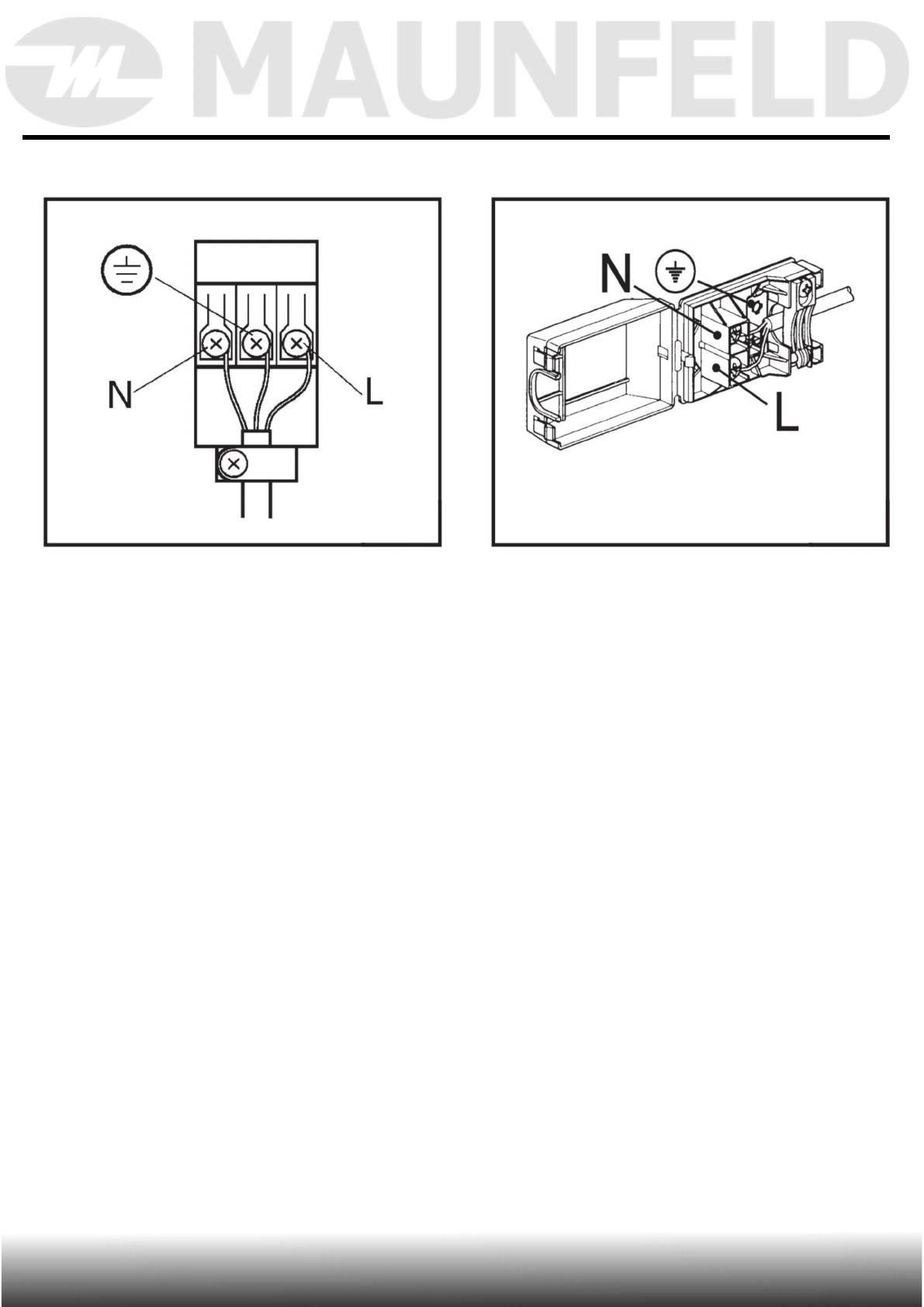 MAUNFELD

N

L

N

L