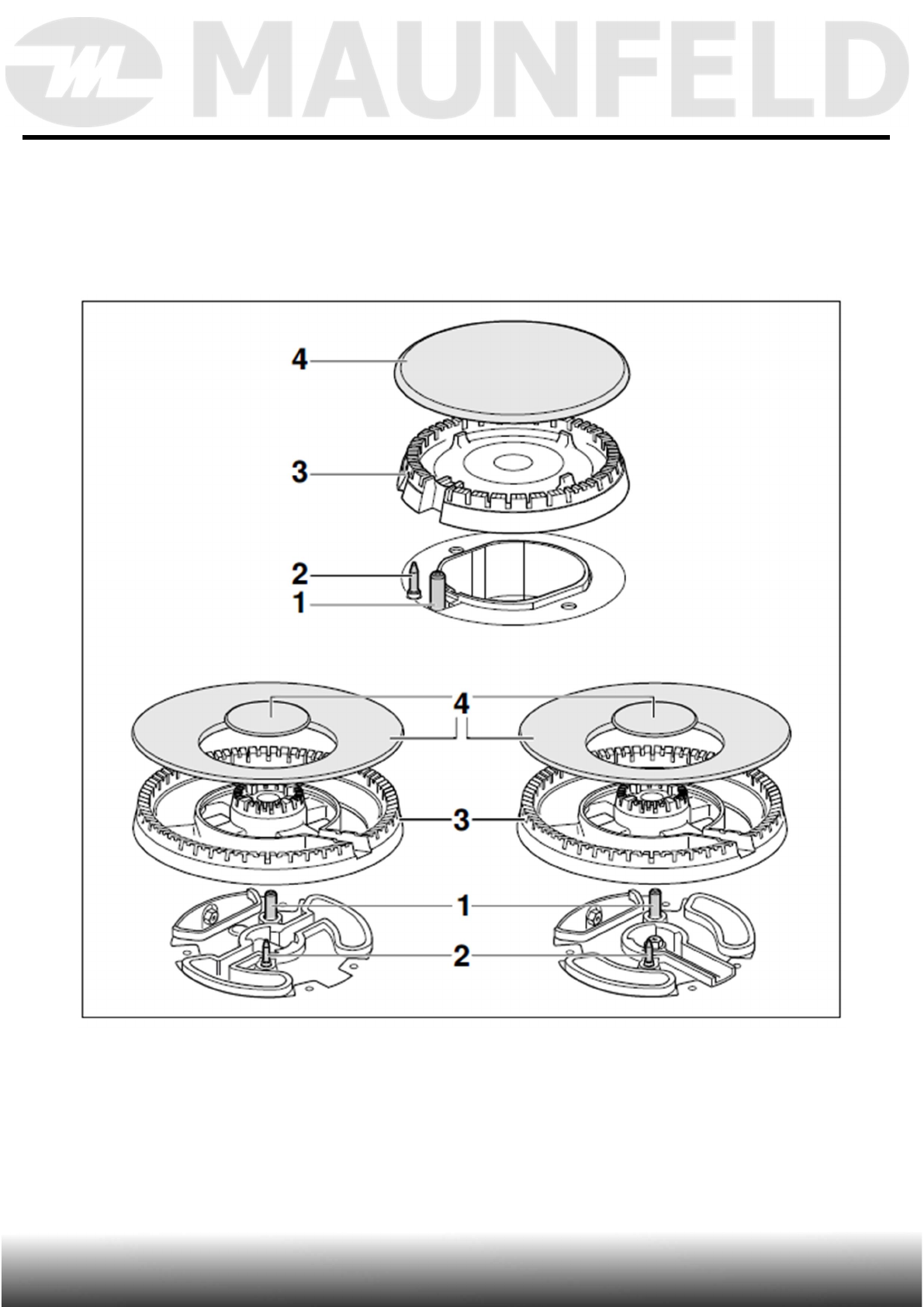 MAUNFELD

4
3
2
1

4
3
1
2