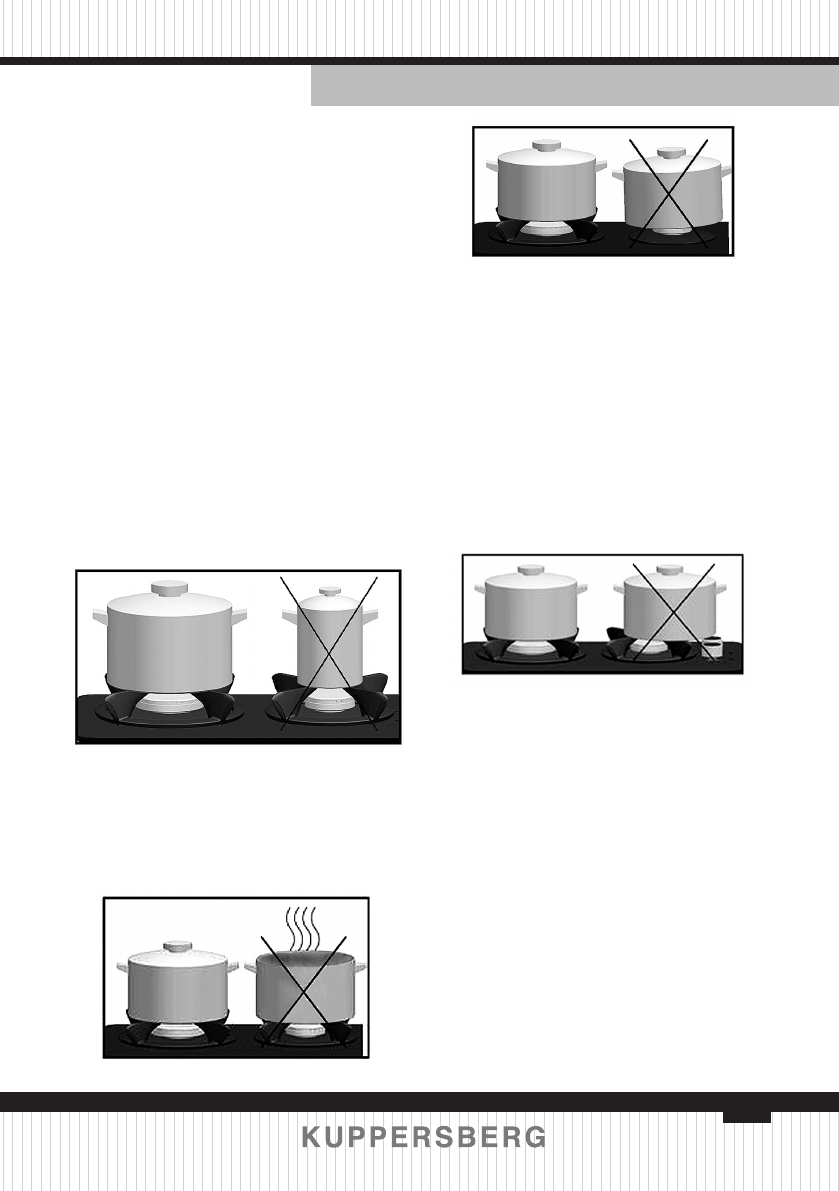 KUPPERSBERG