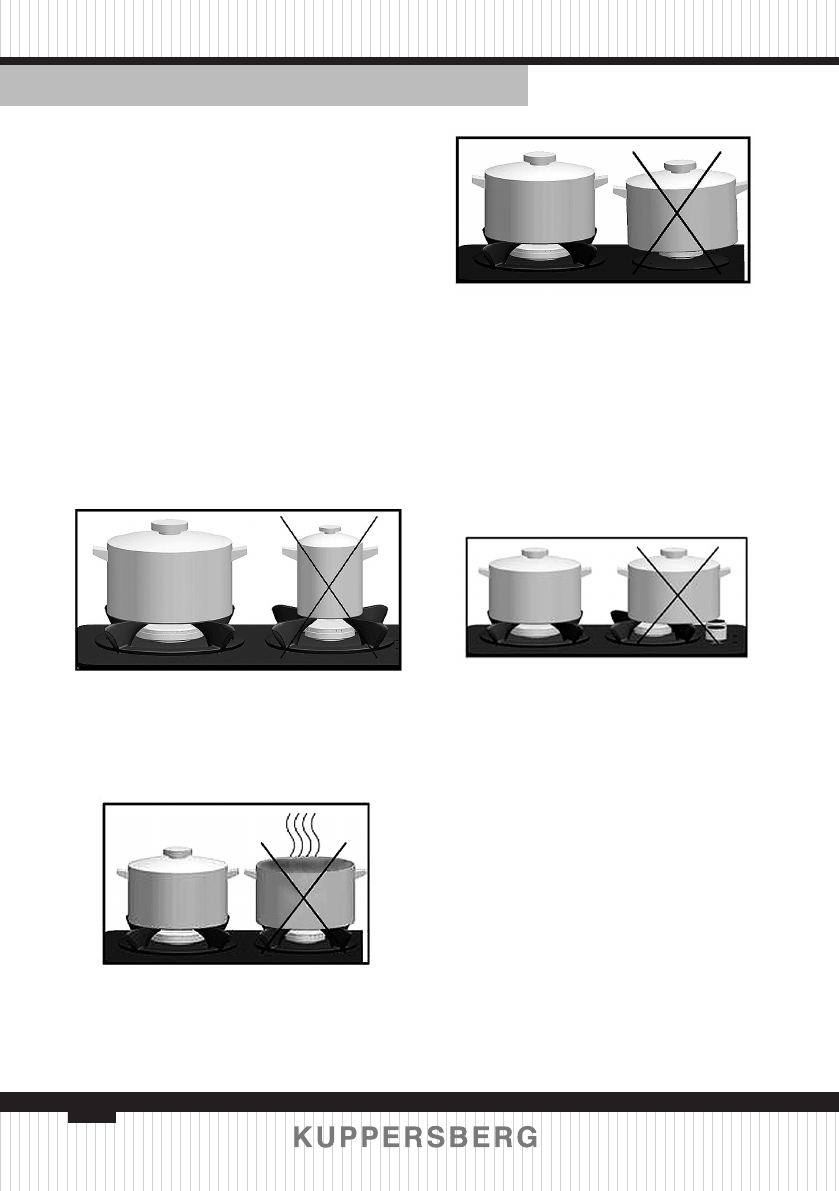 KUPPERSBERG