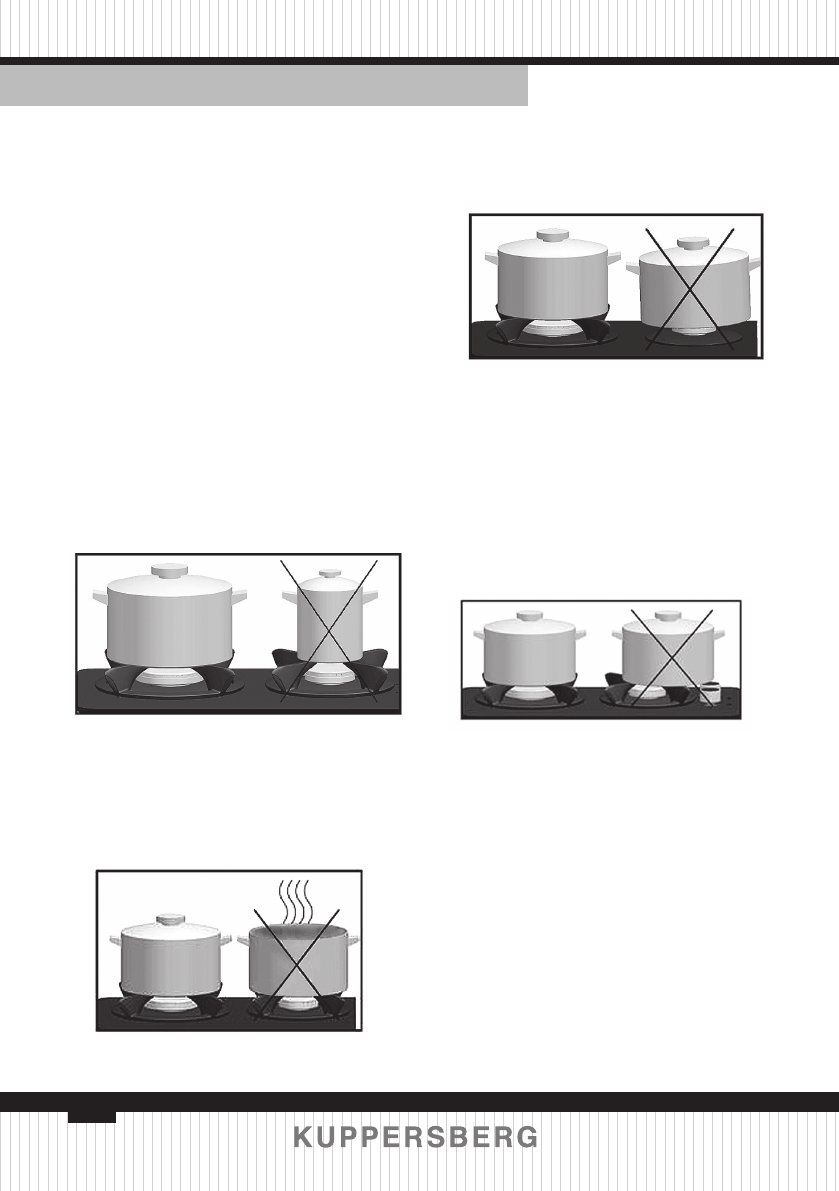 KUPPERSBERG