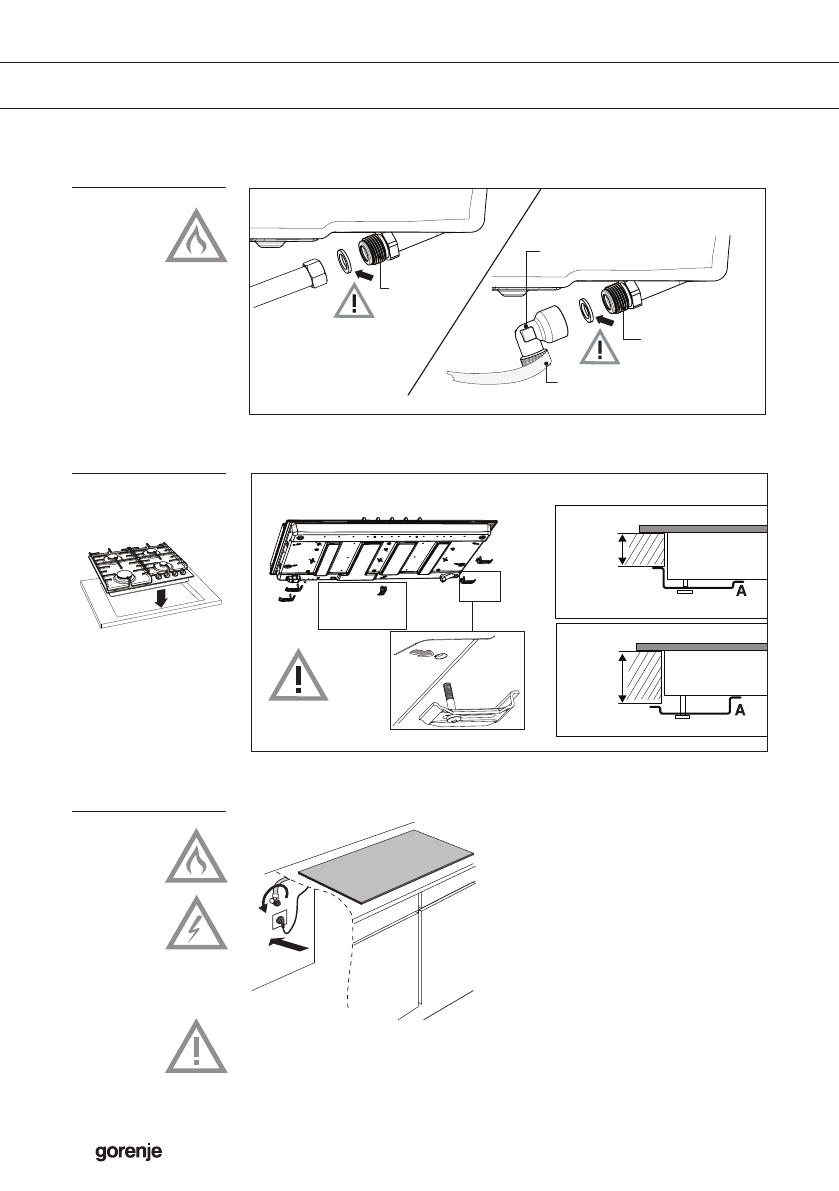 A

A

gorenje