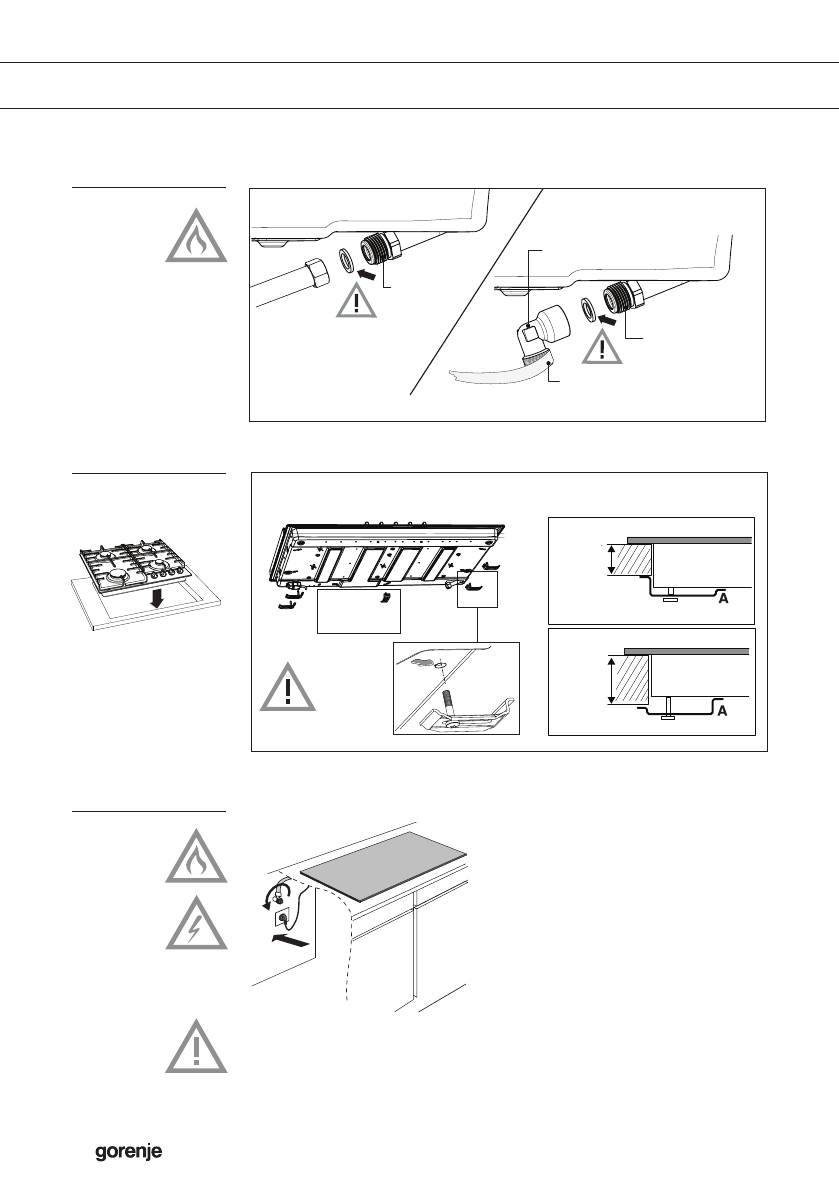 A

A

gorenje