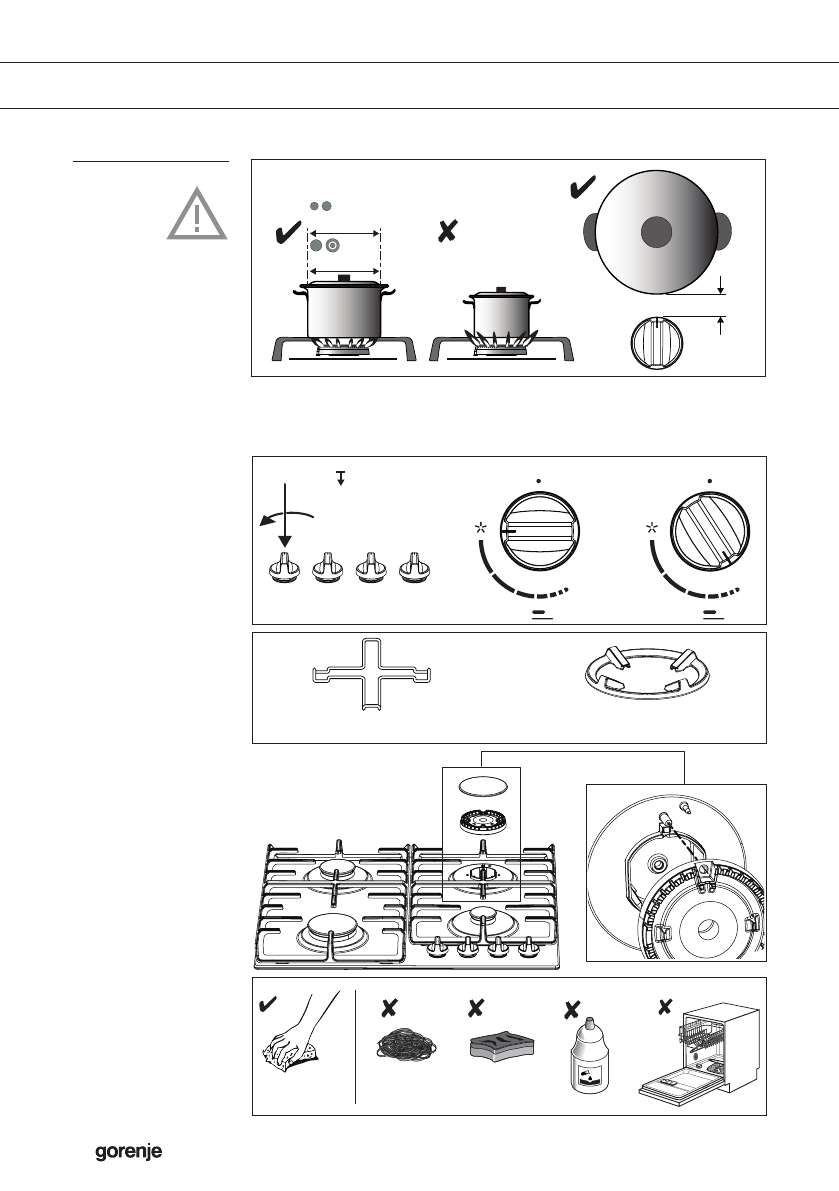 gorenje