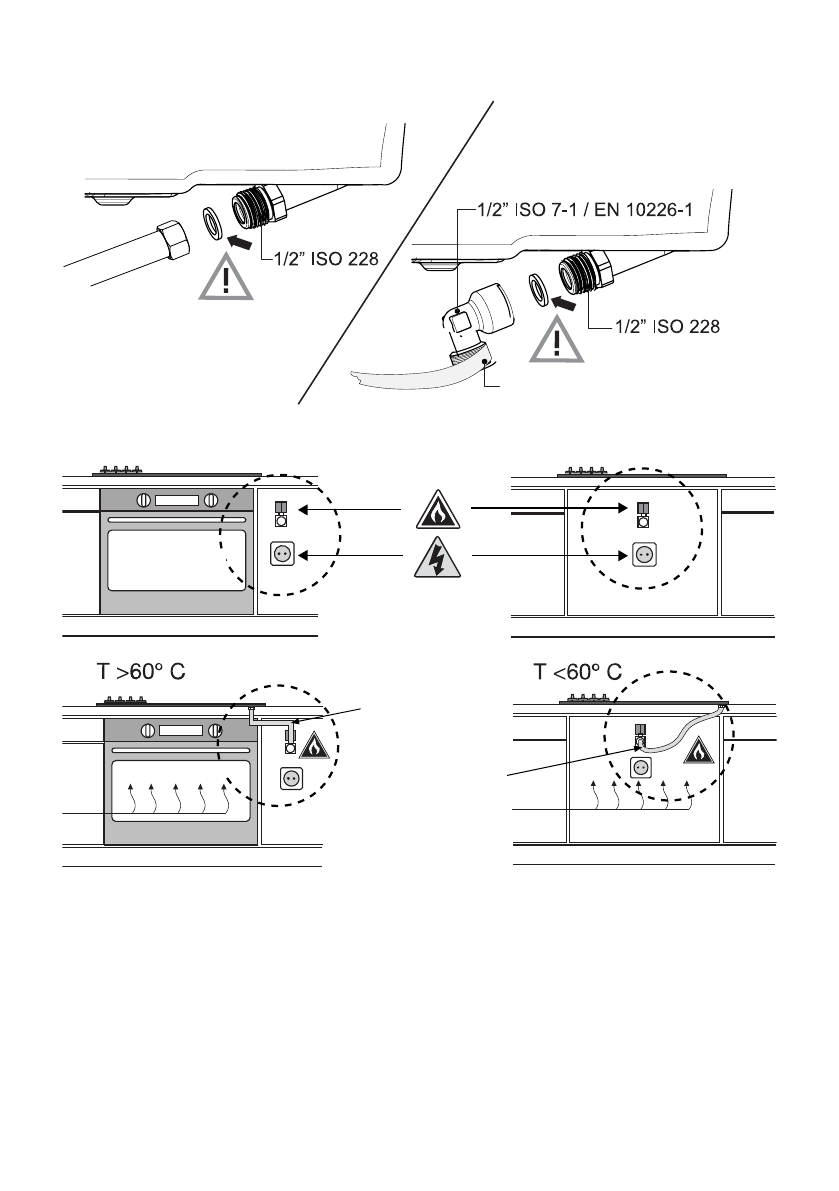 1/2" ISO 228

1/2" ISO 7-1 / EN 10226-1

1/2" ISO 228

T >60º C

T <60º C