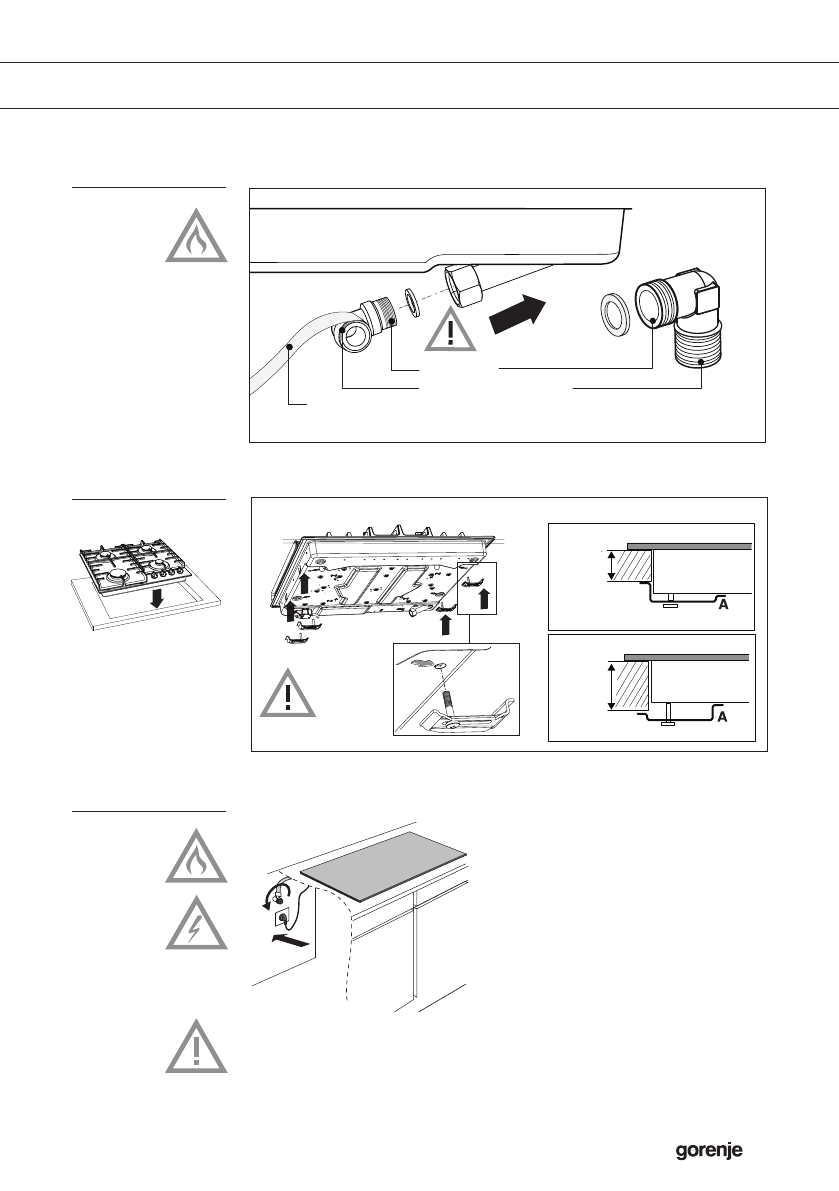 A

A

gorenje