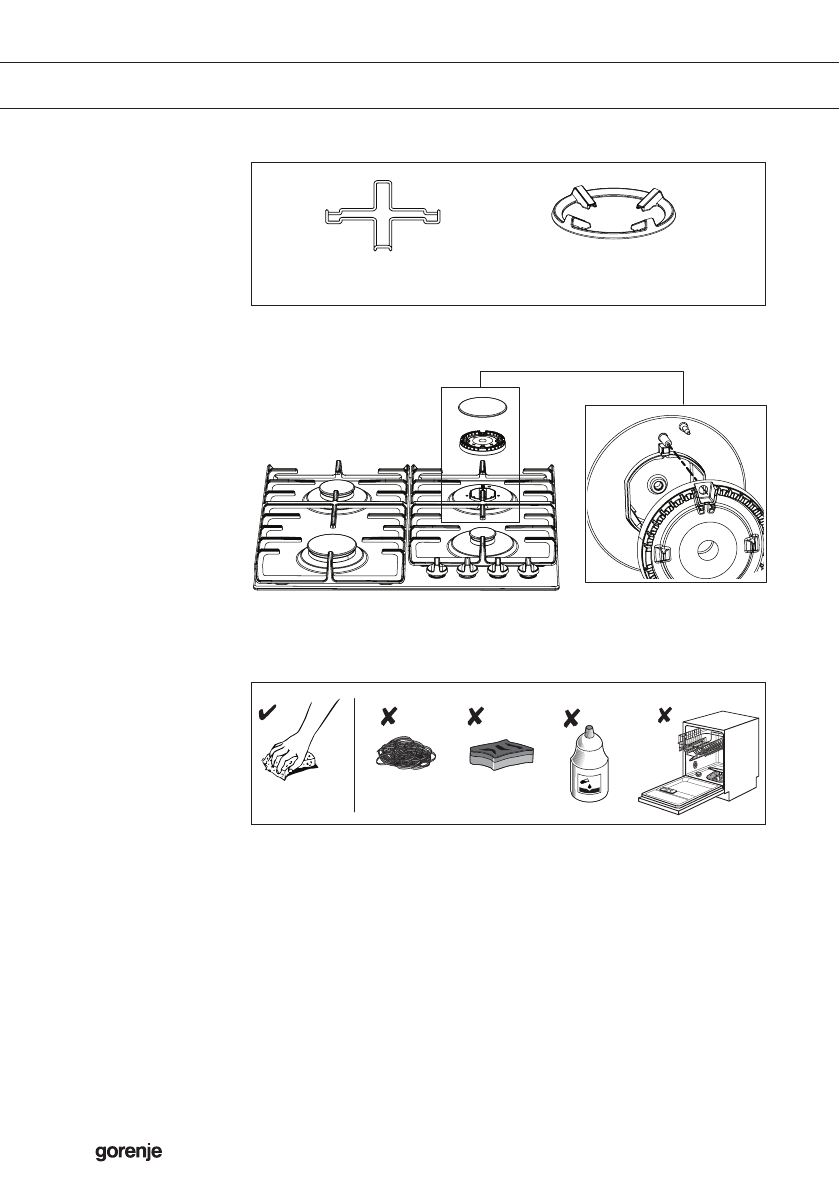 gorenje