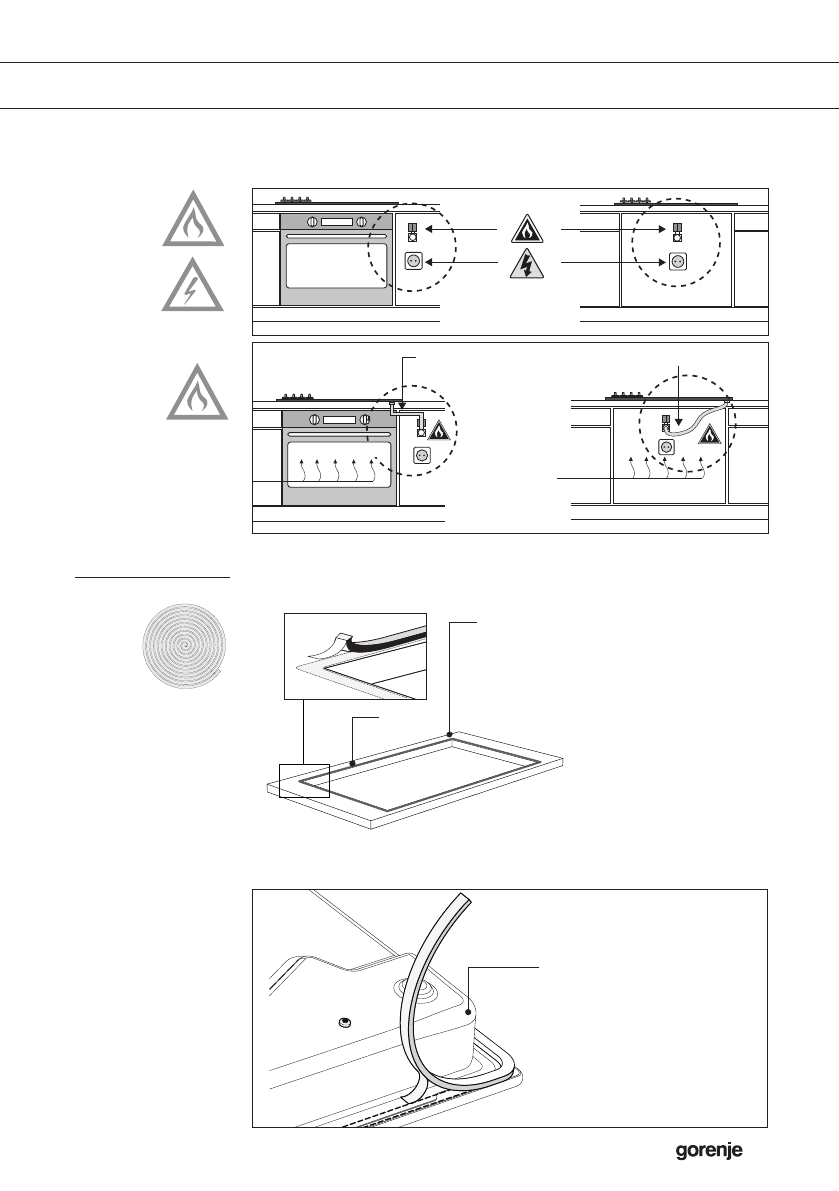 gorenje