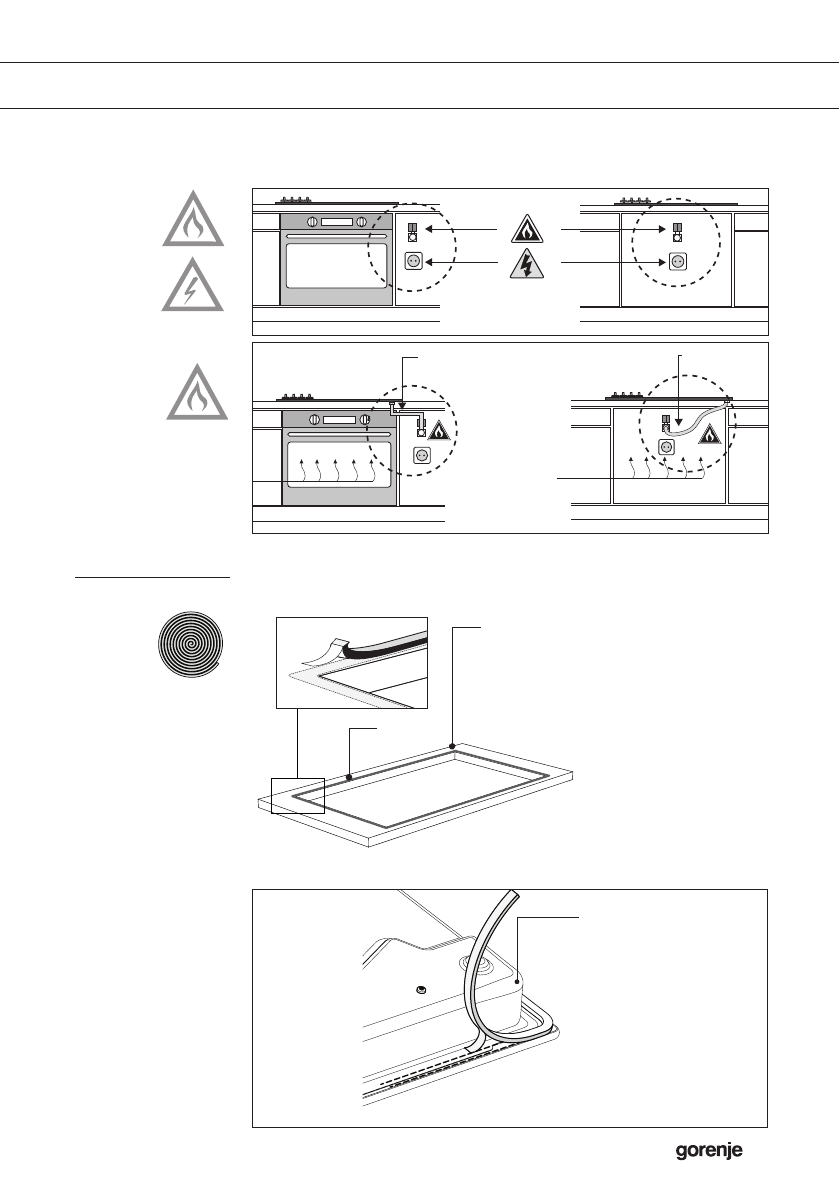 gorenje