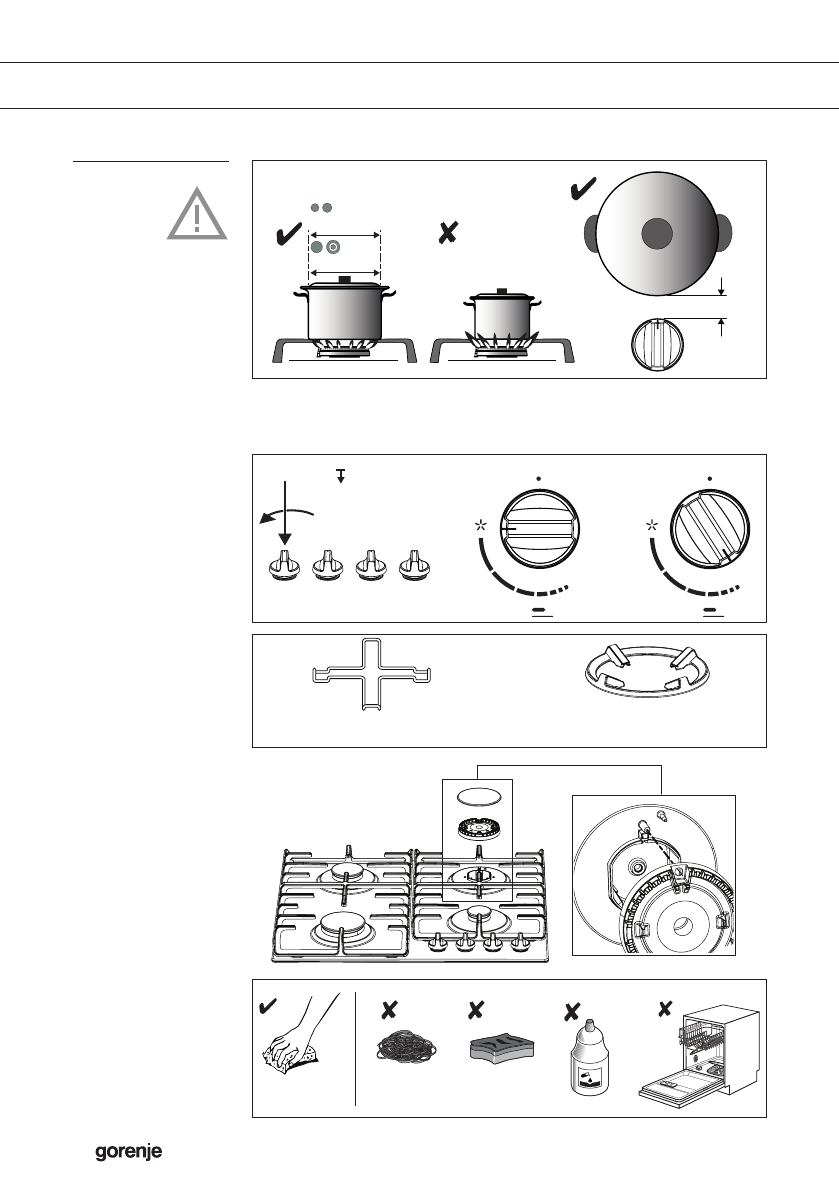 gorenje