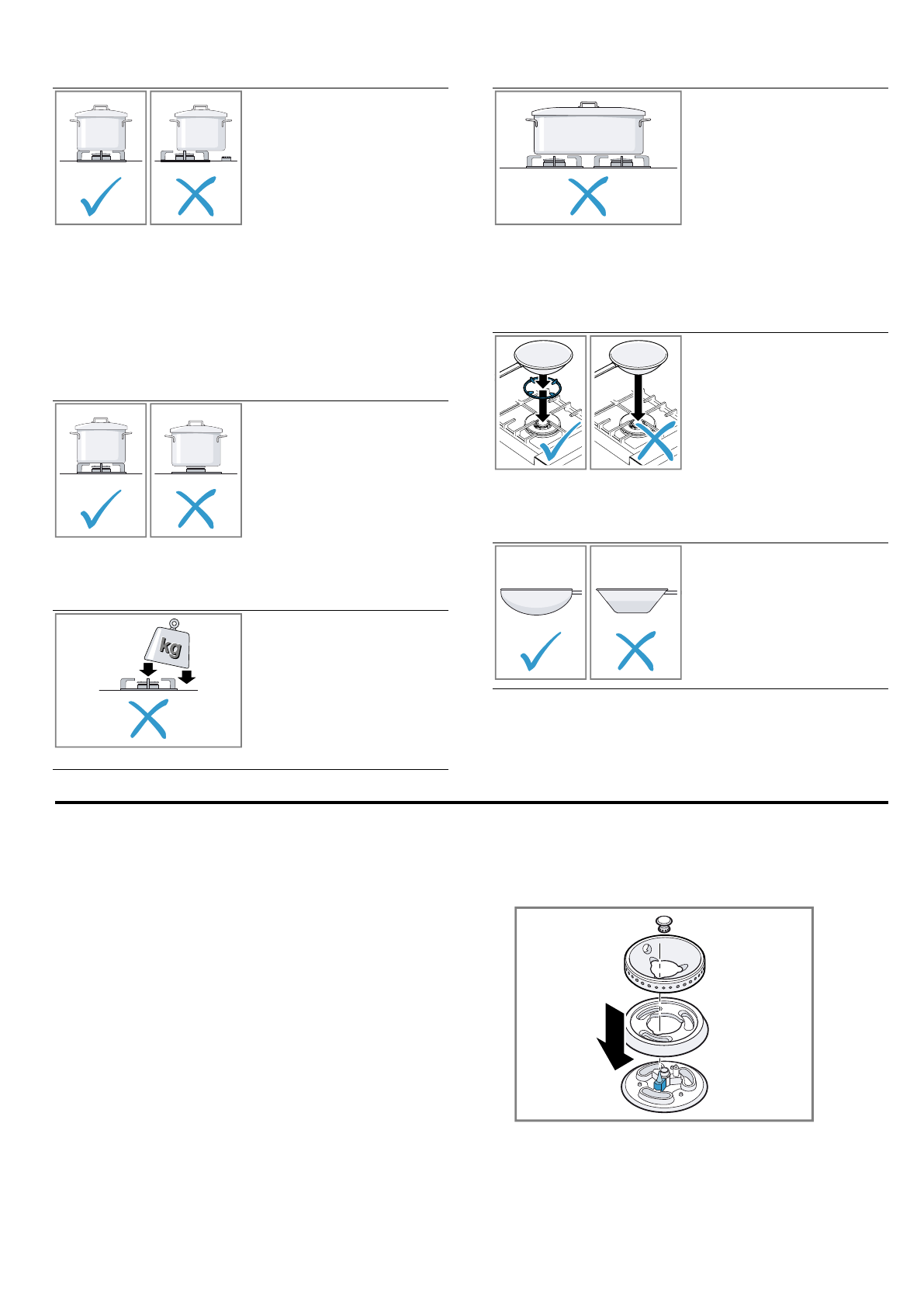 kg