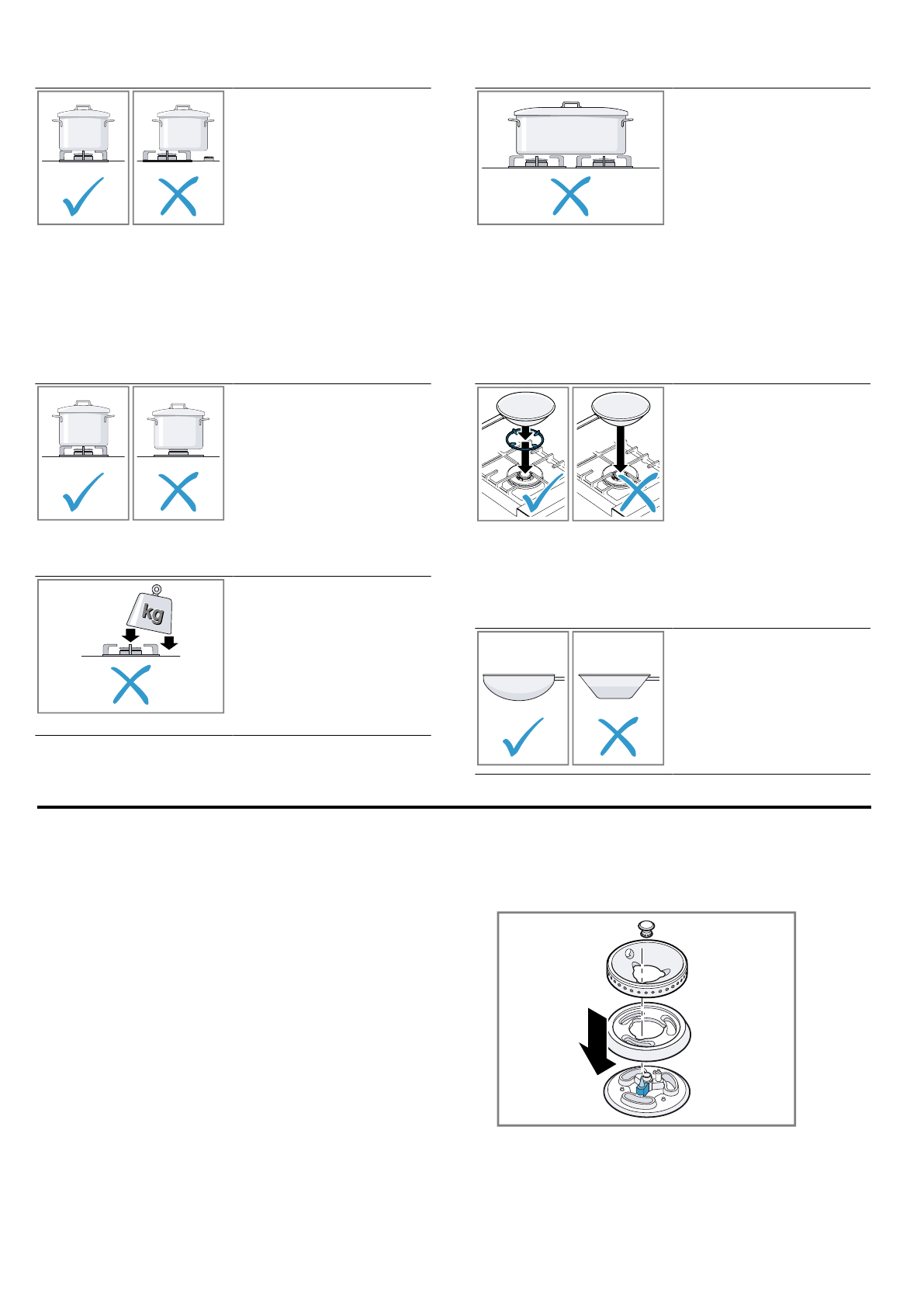 kg