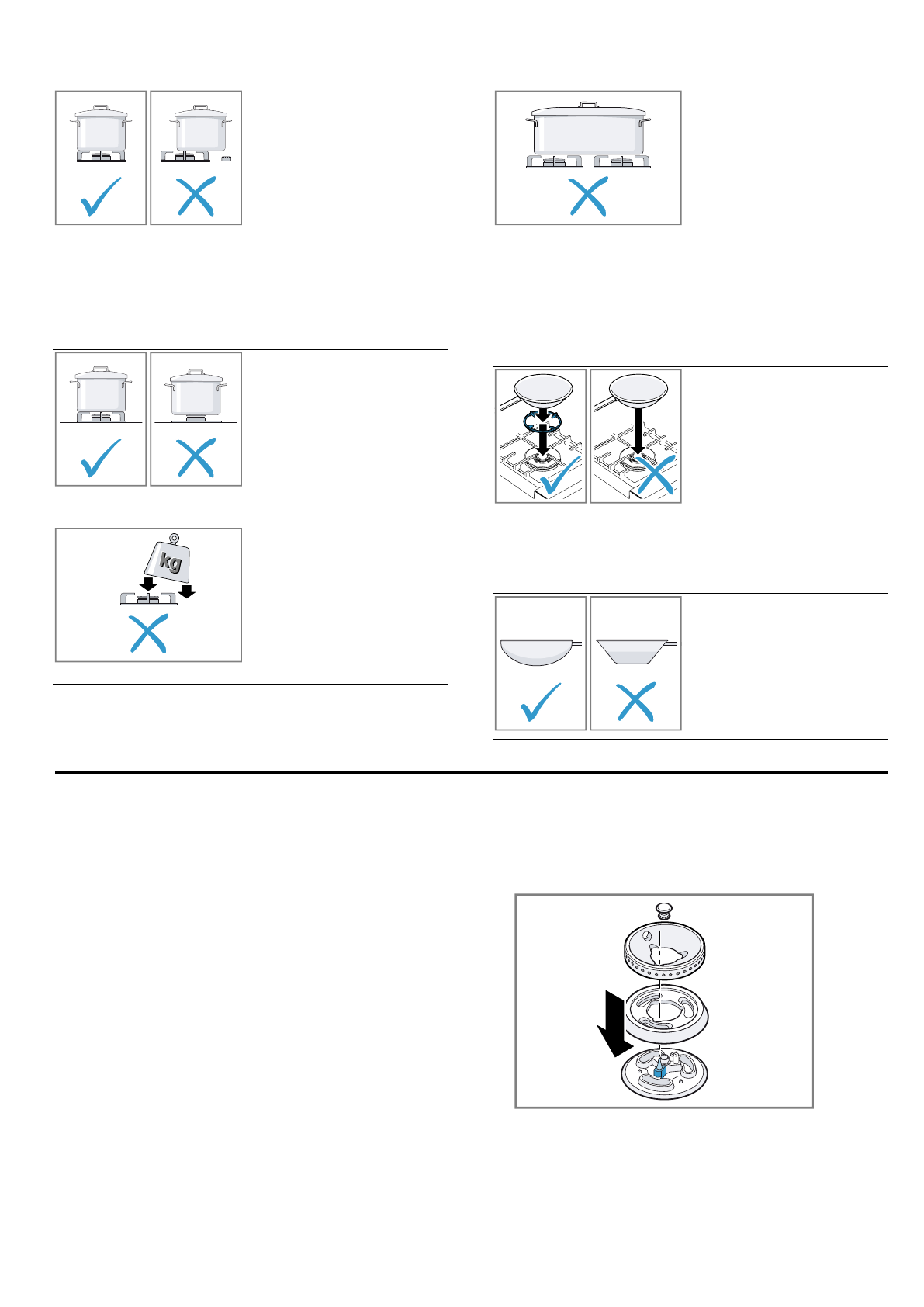 kg