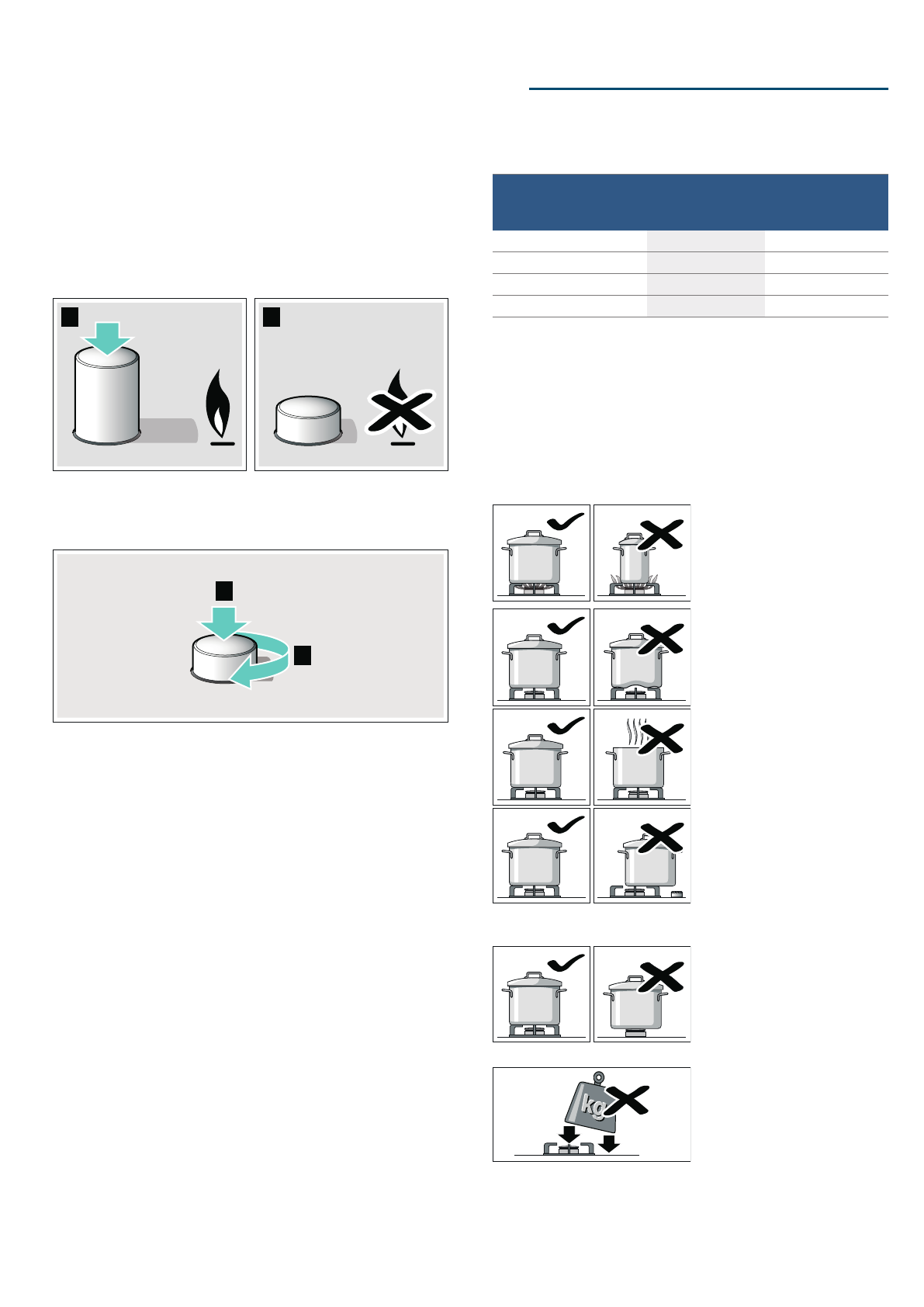 kg