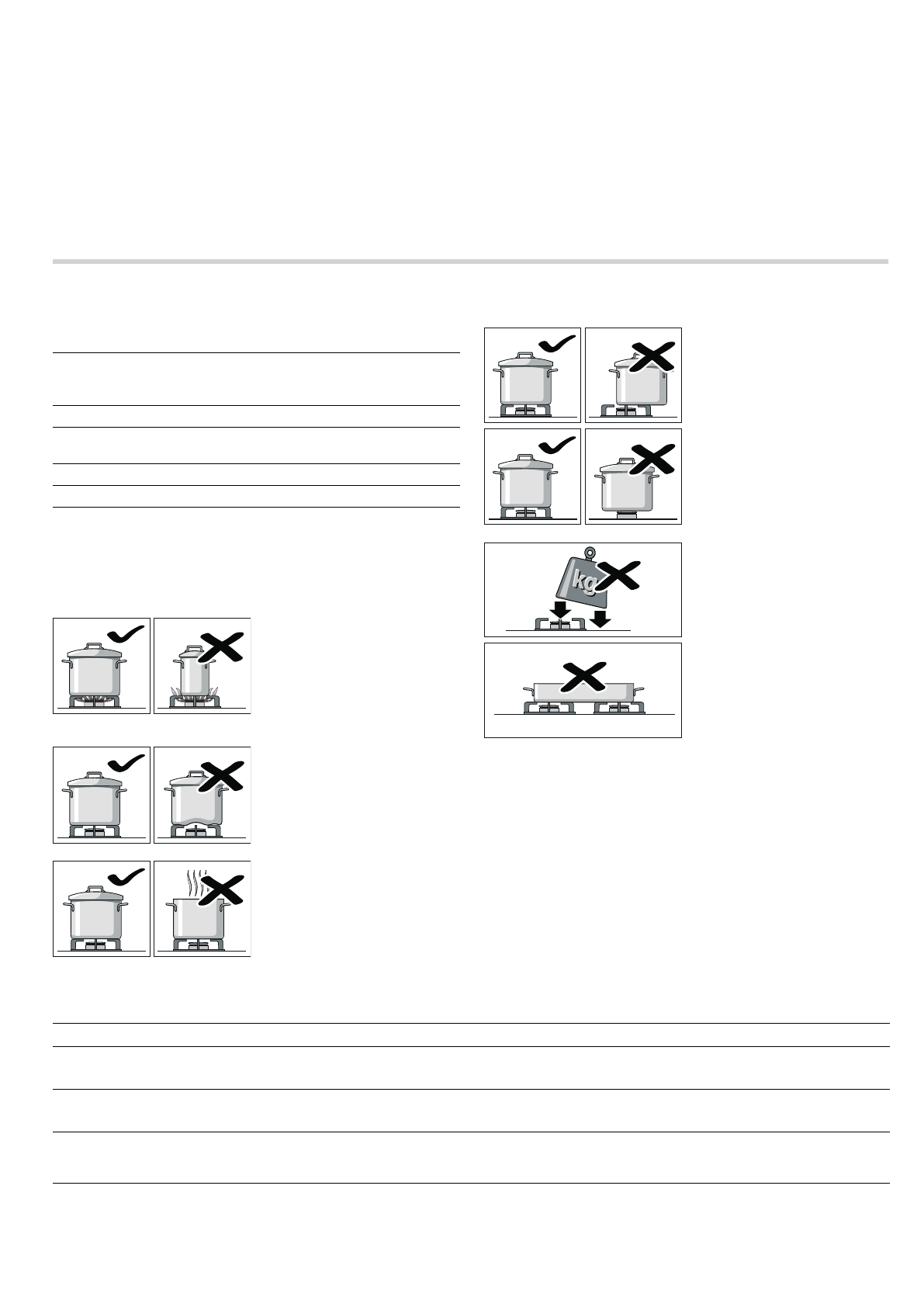 kg