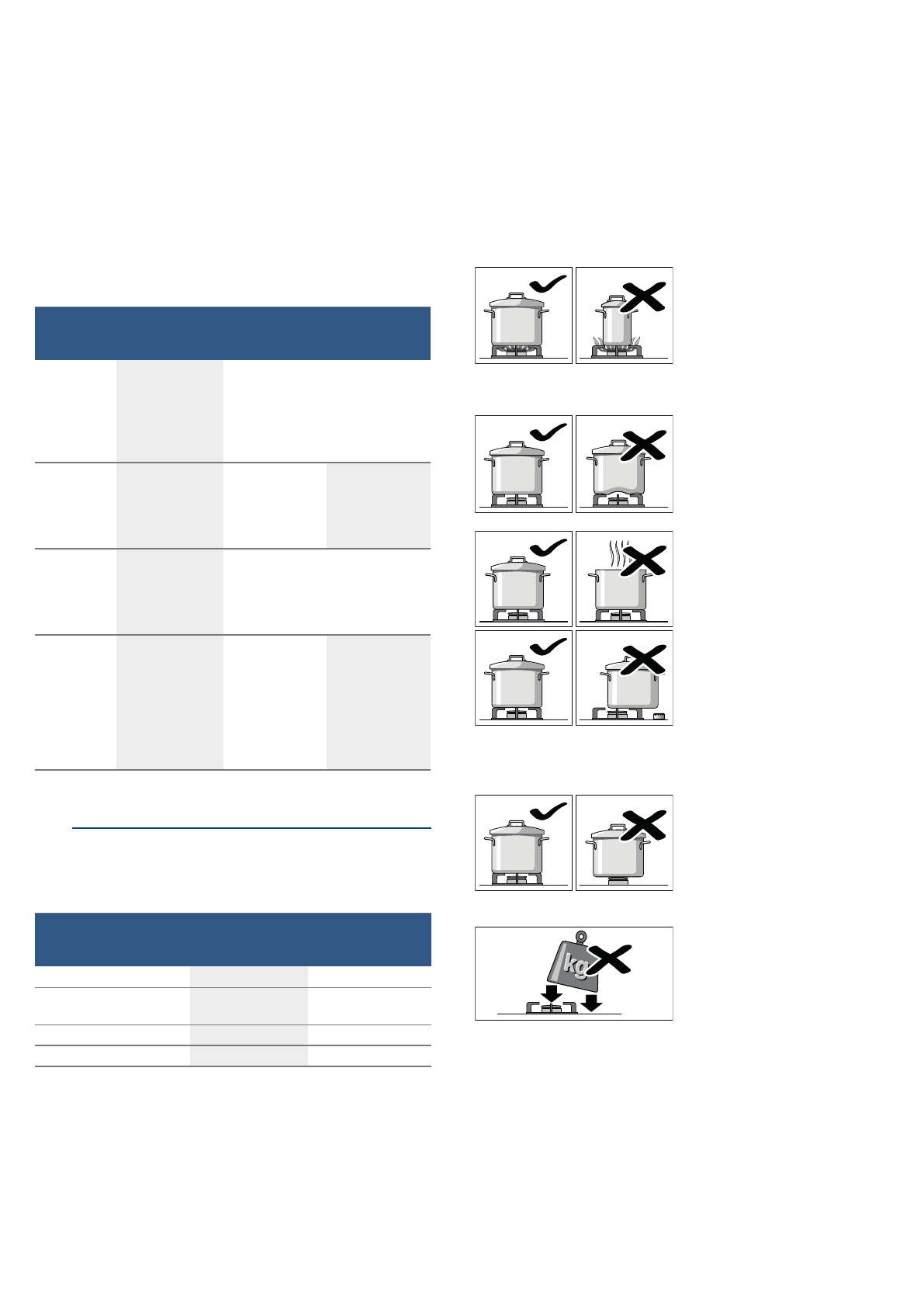 kg