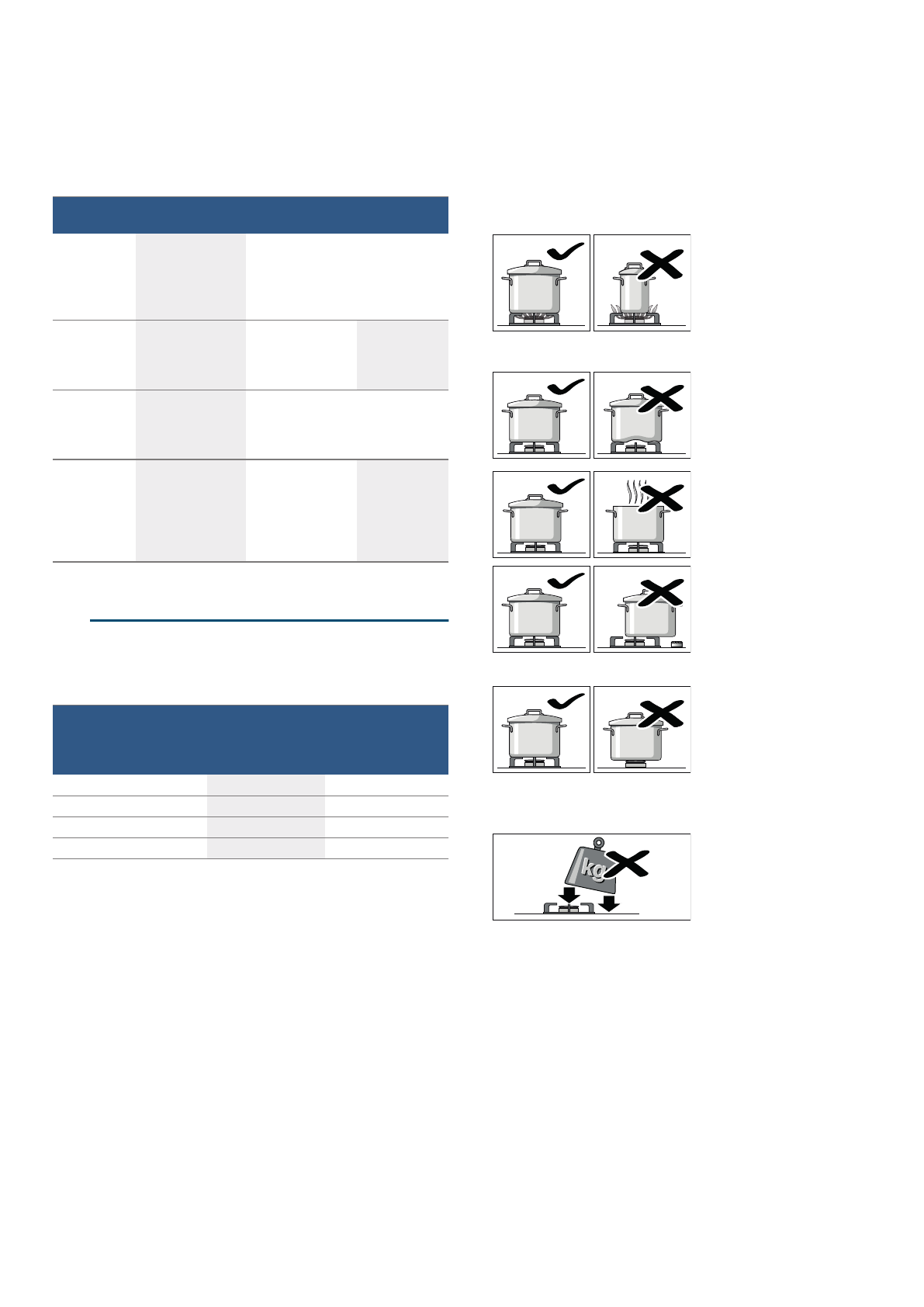 kg