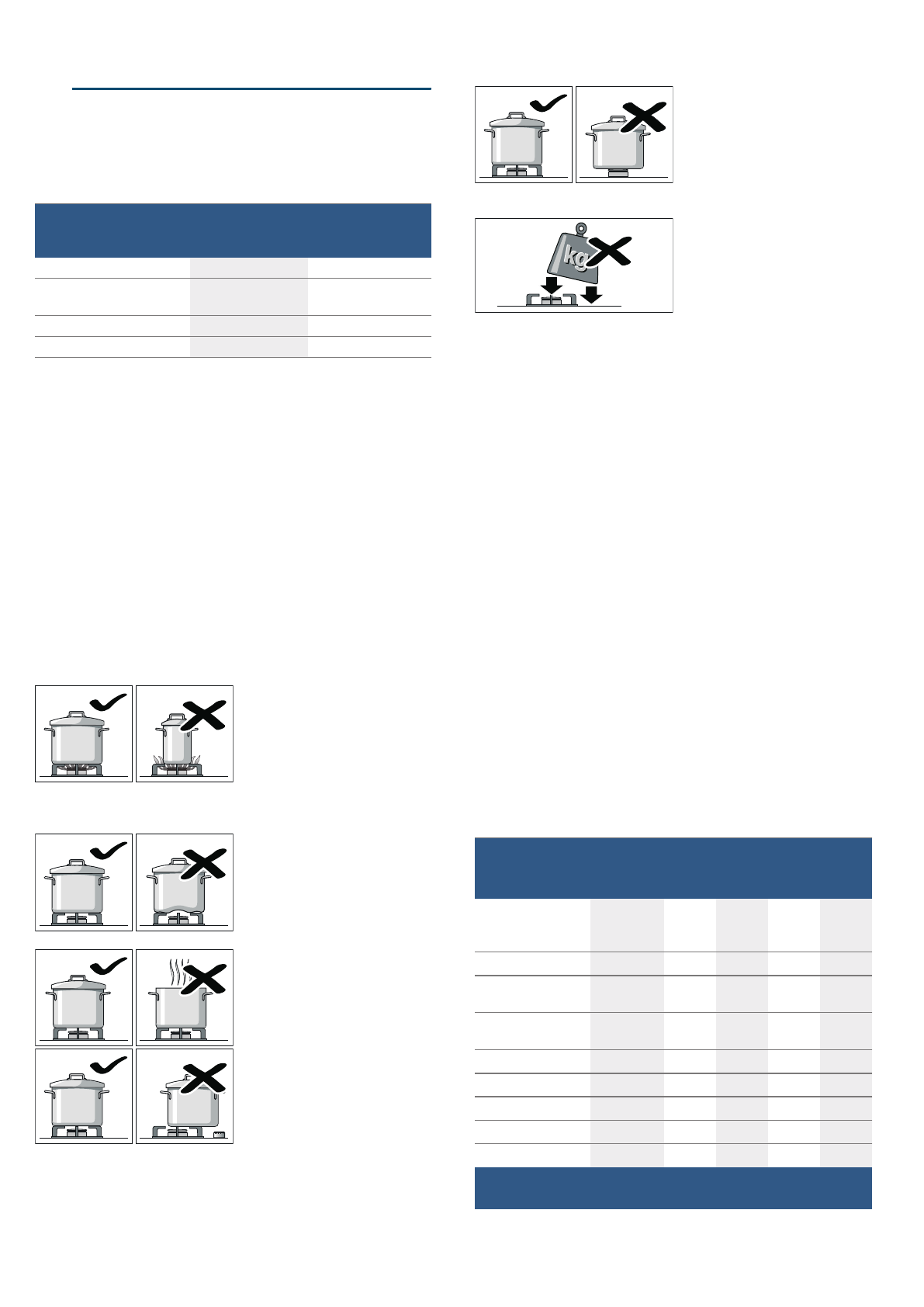 kg