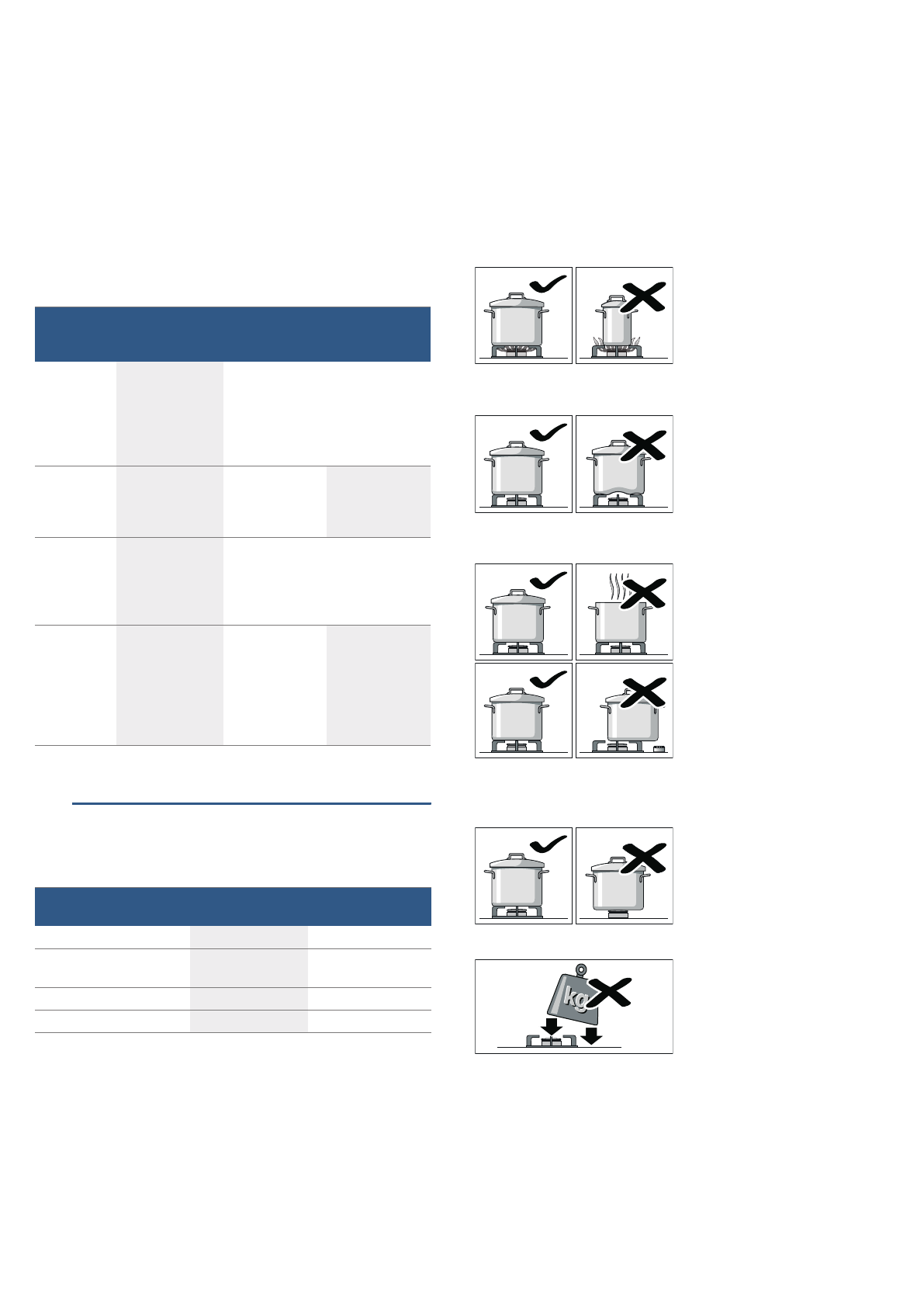 kg