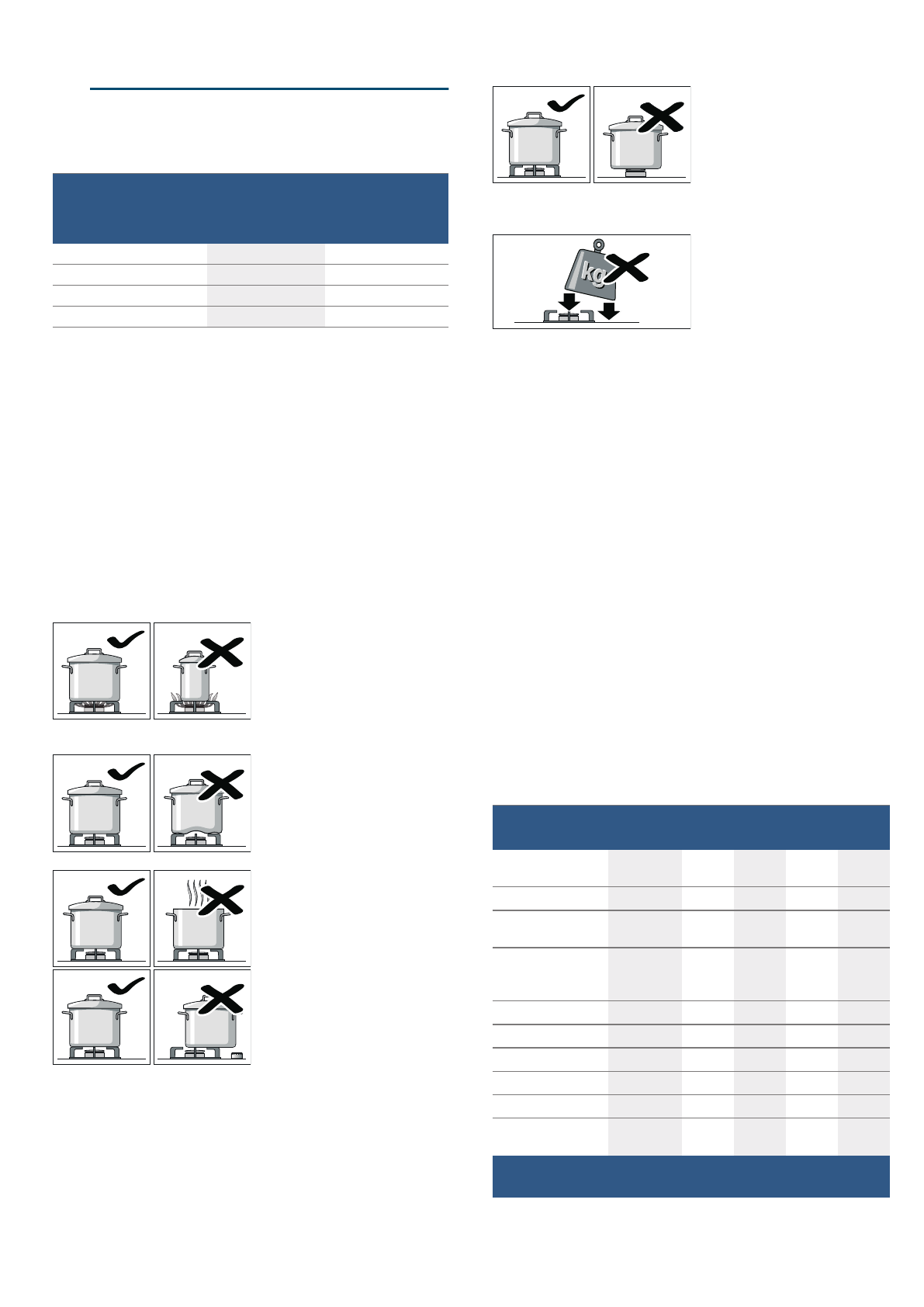 kg