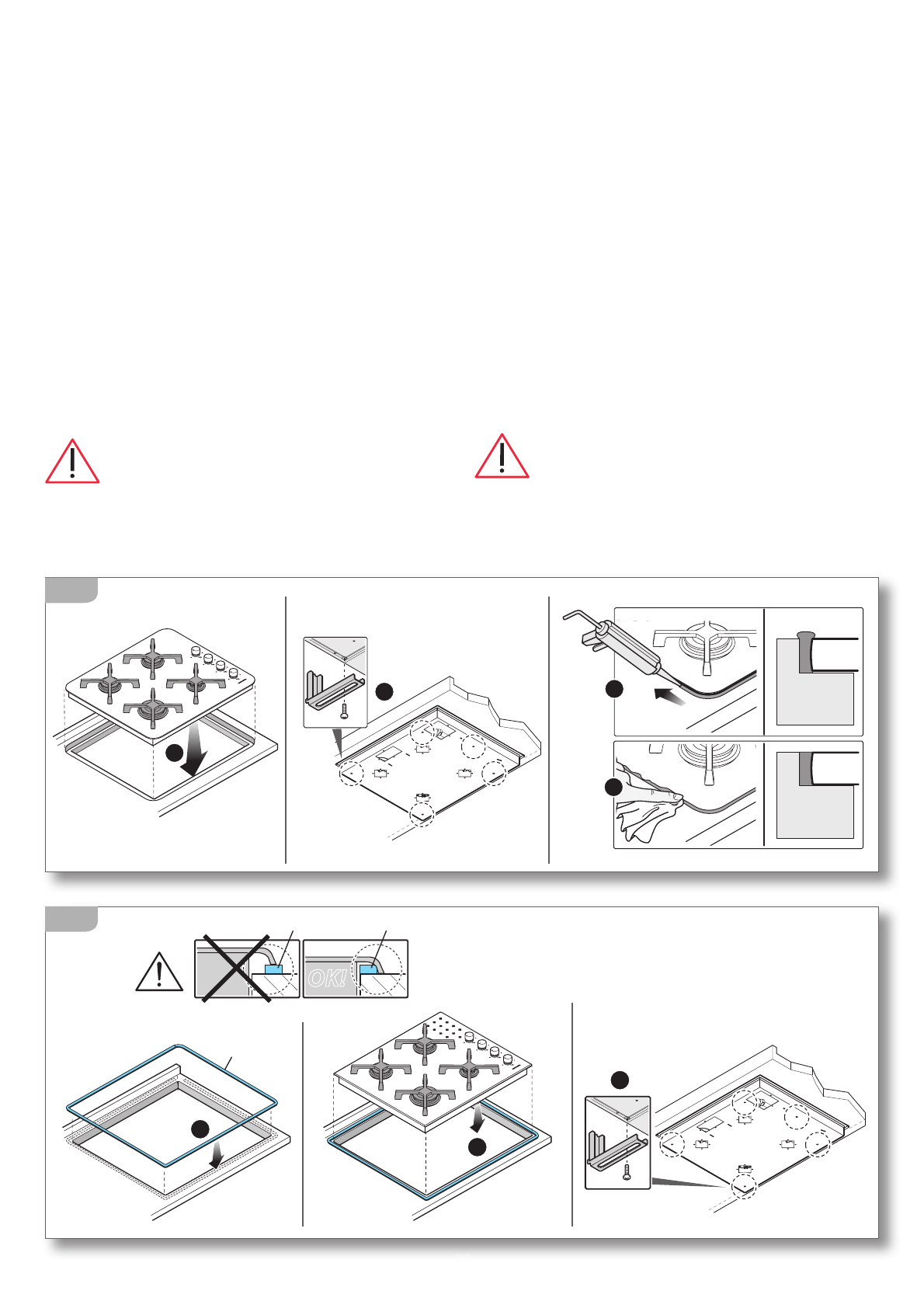 OK!