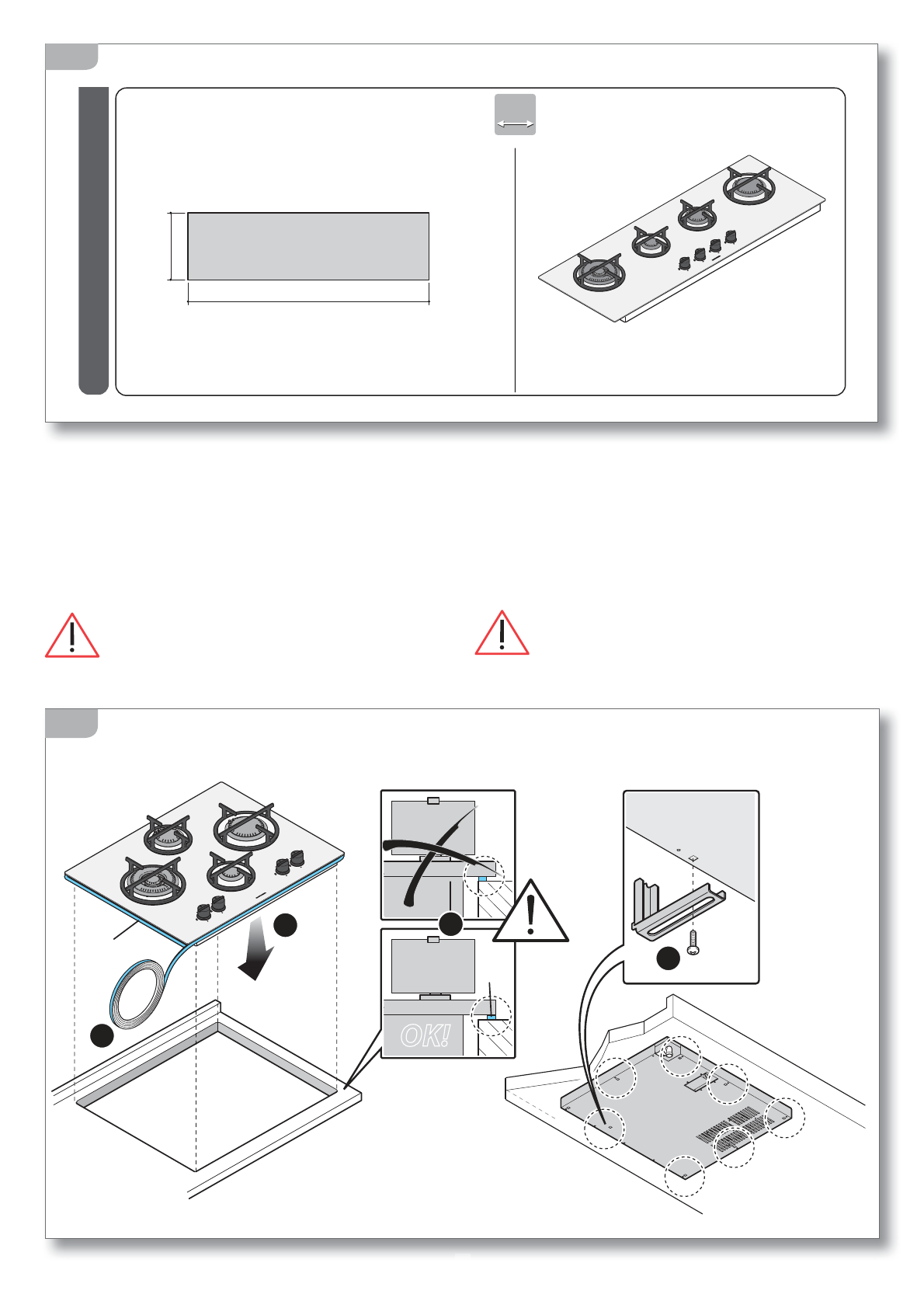 OK!