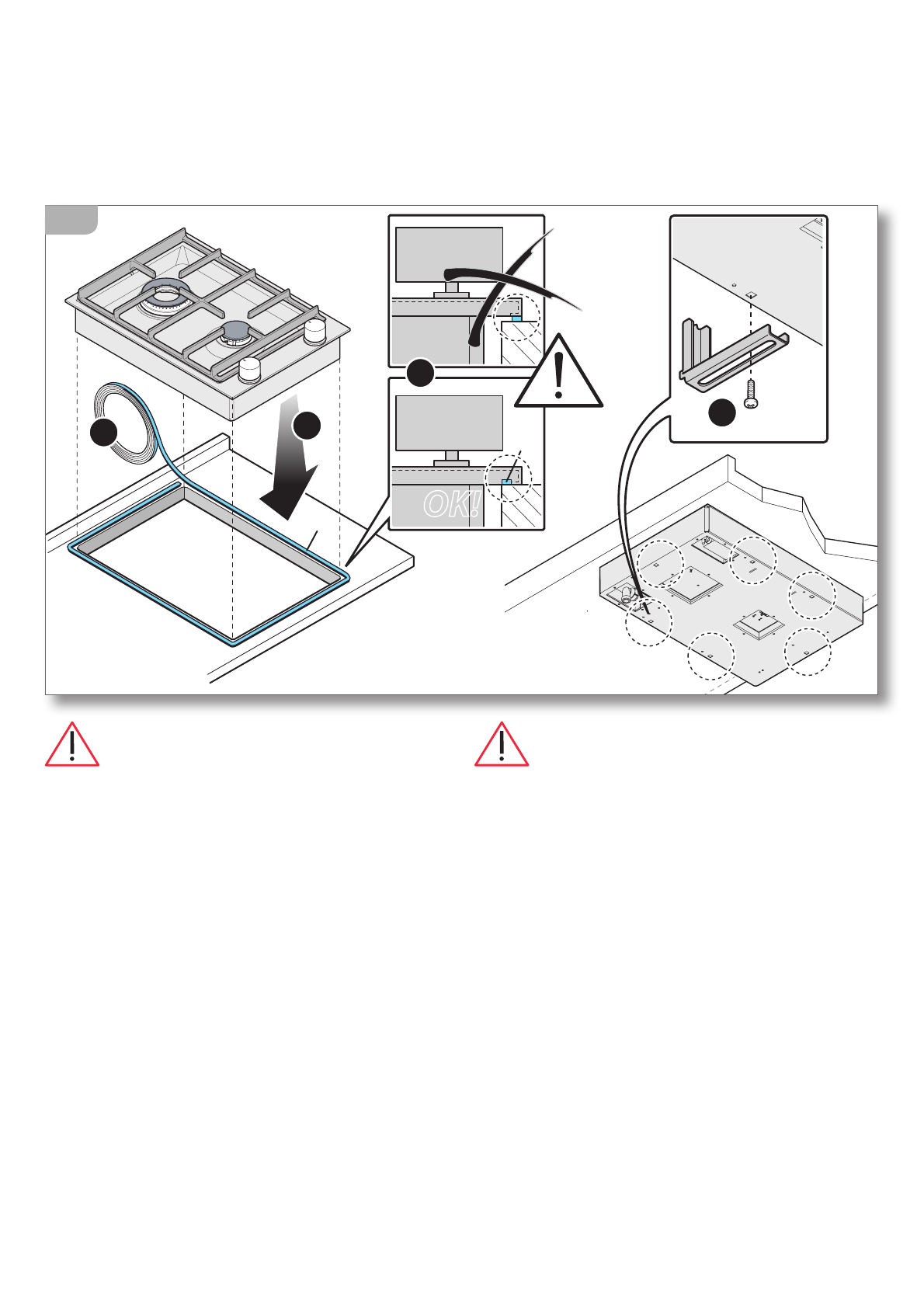 OK!