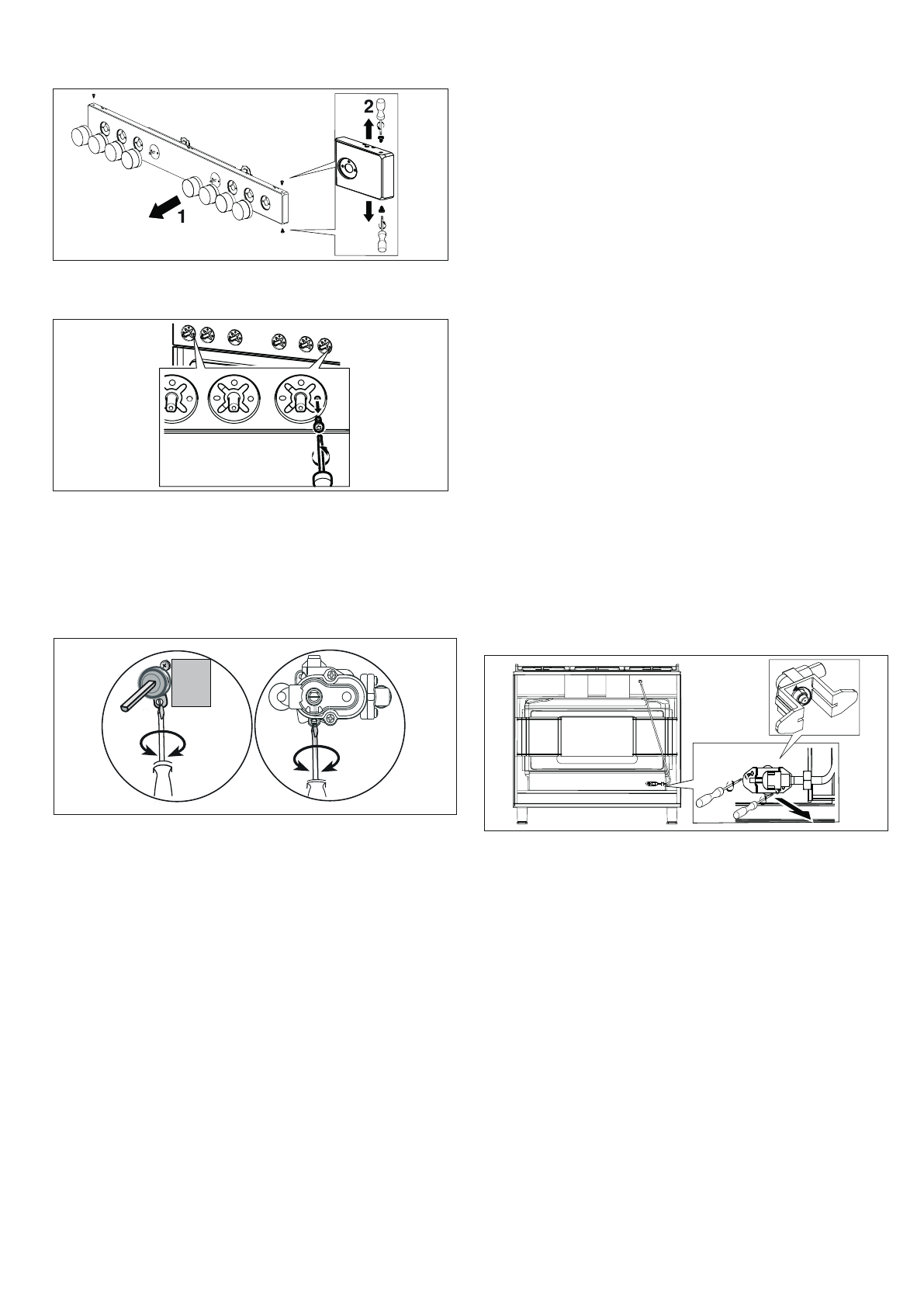 2

1