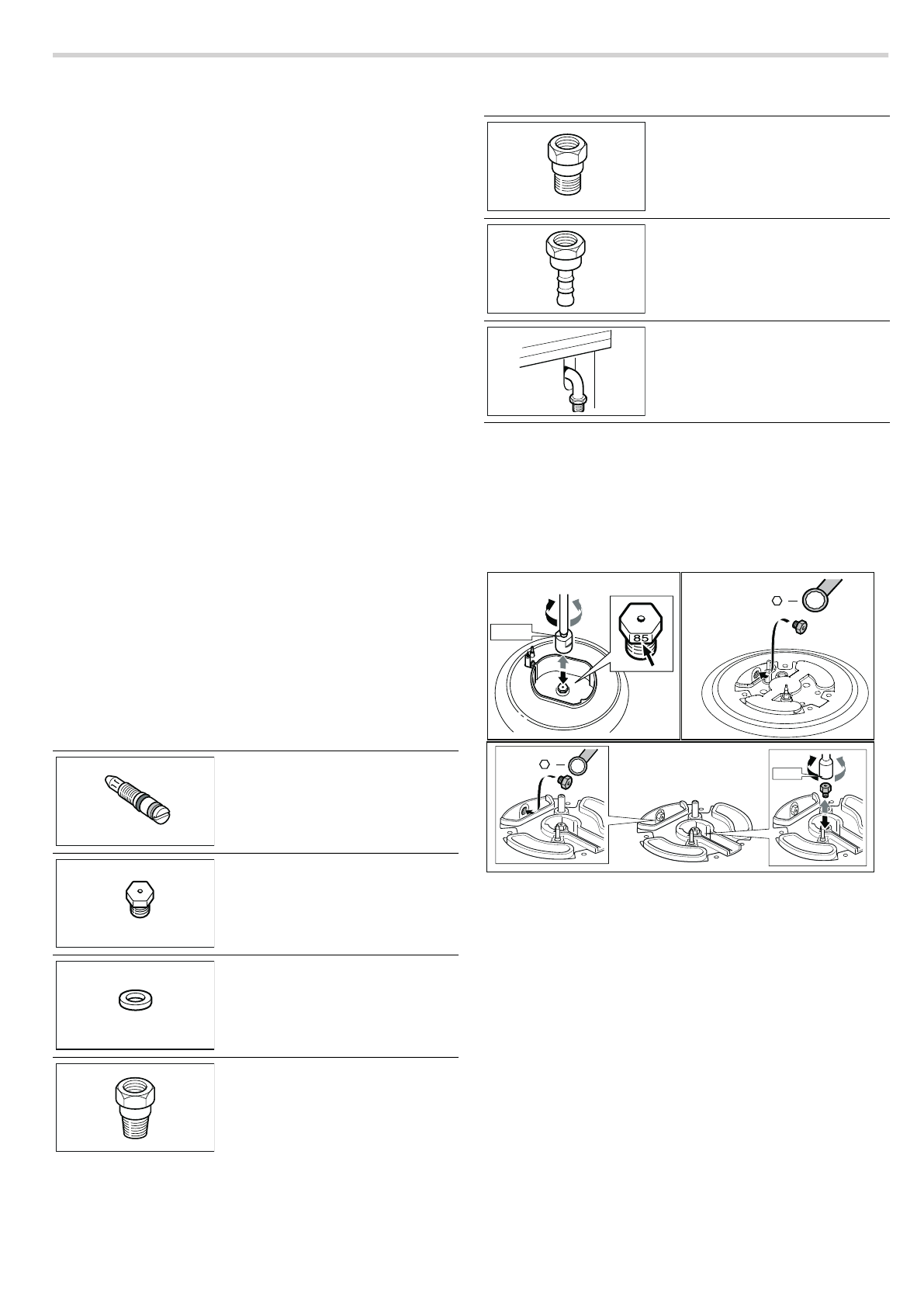 85