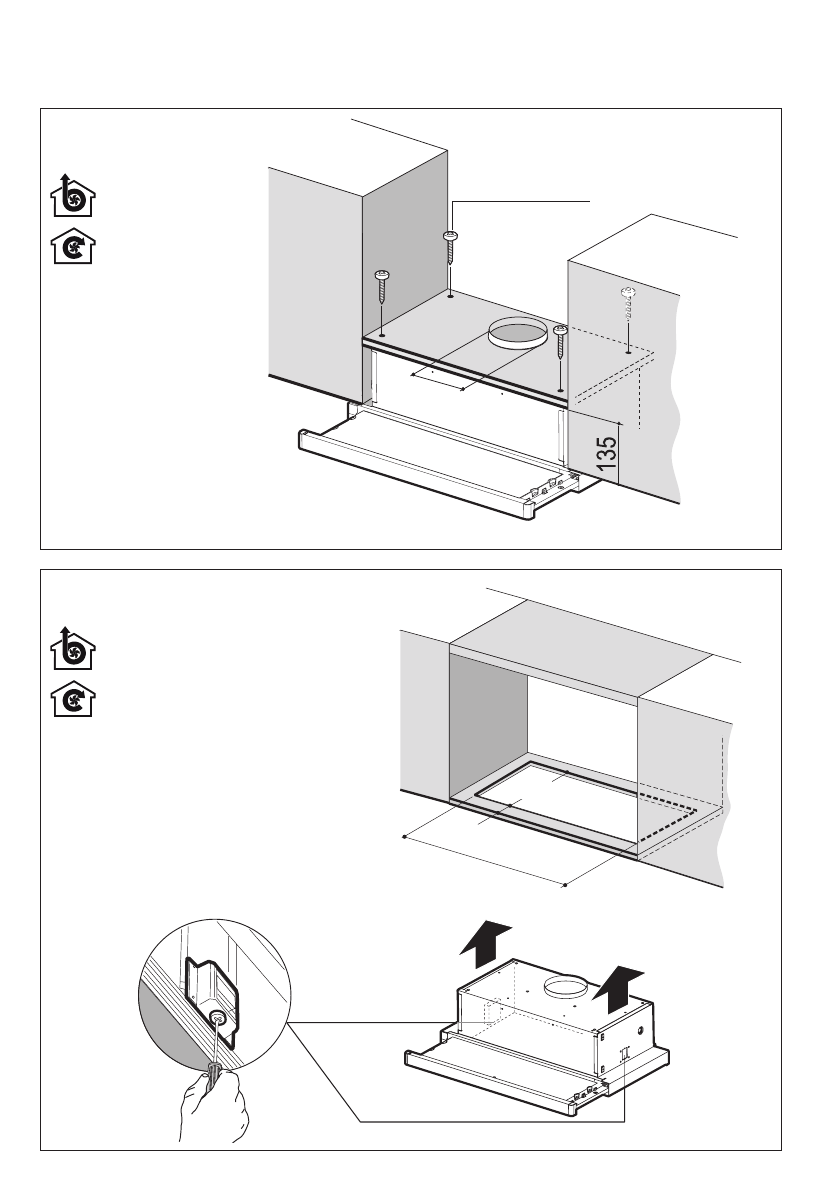 135