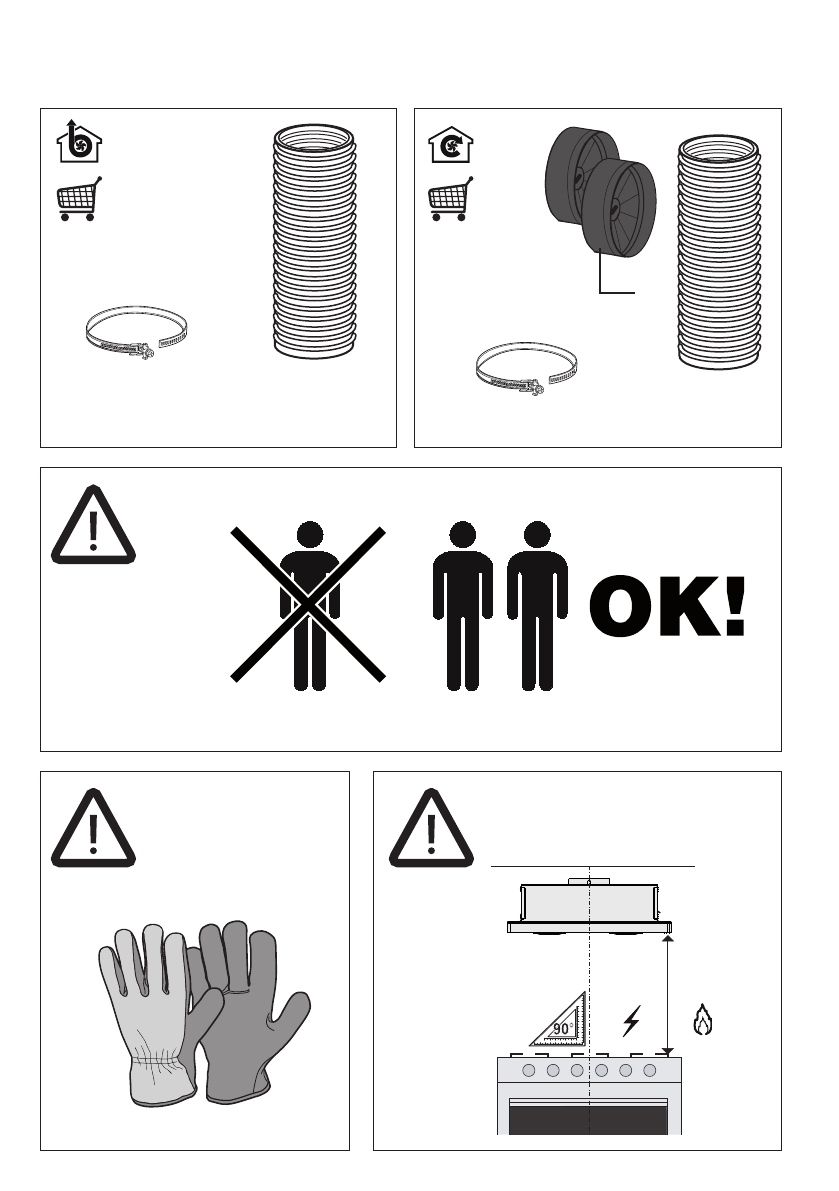 OK!

90°