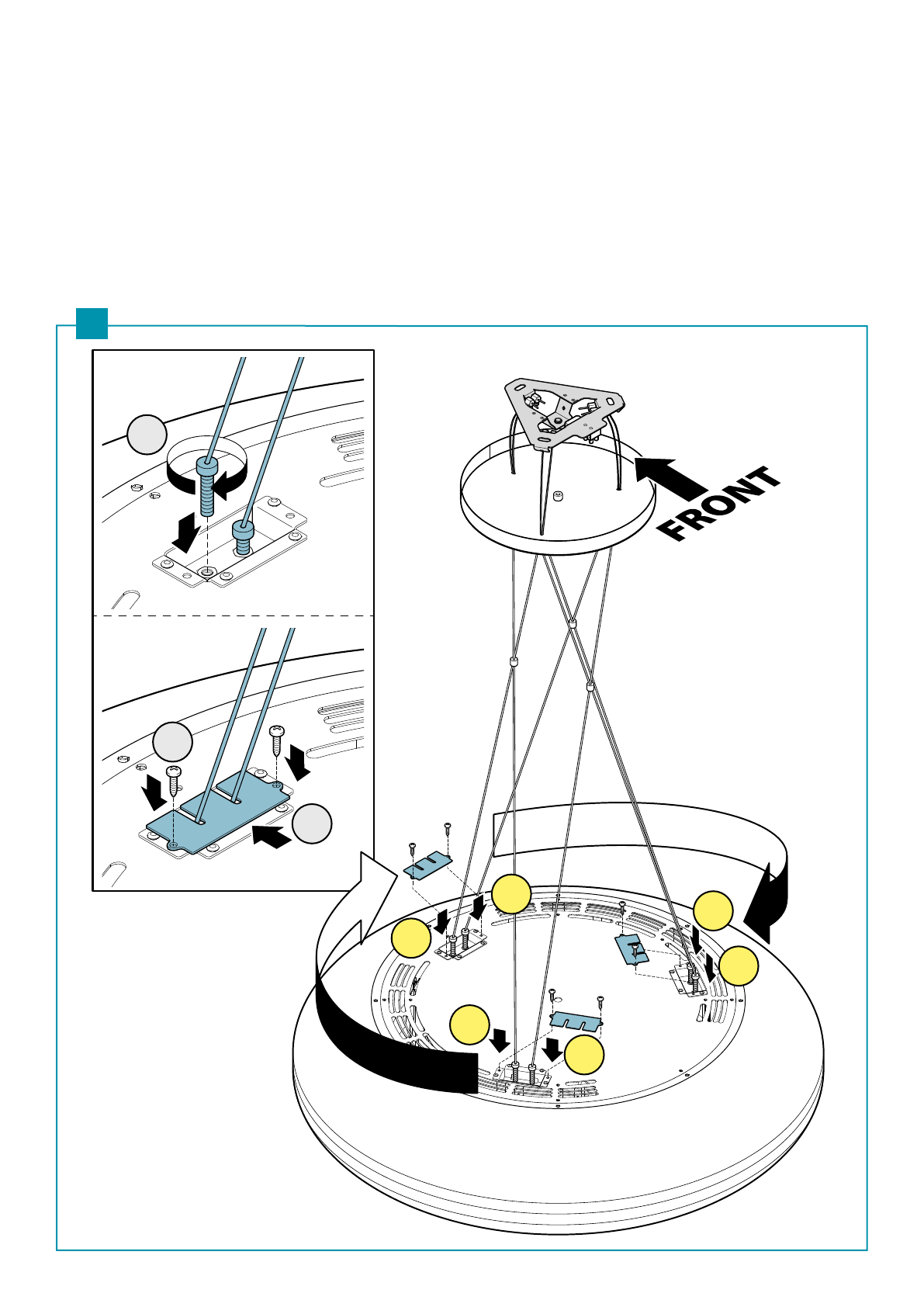 FRONT