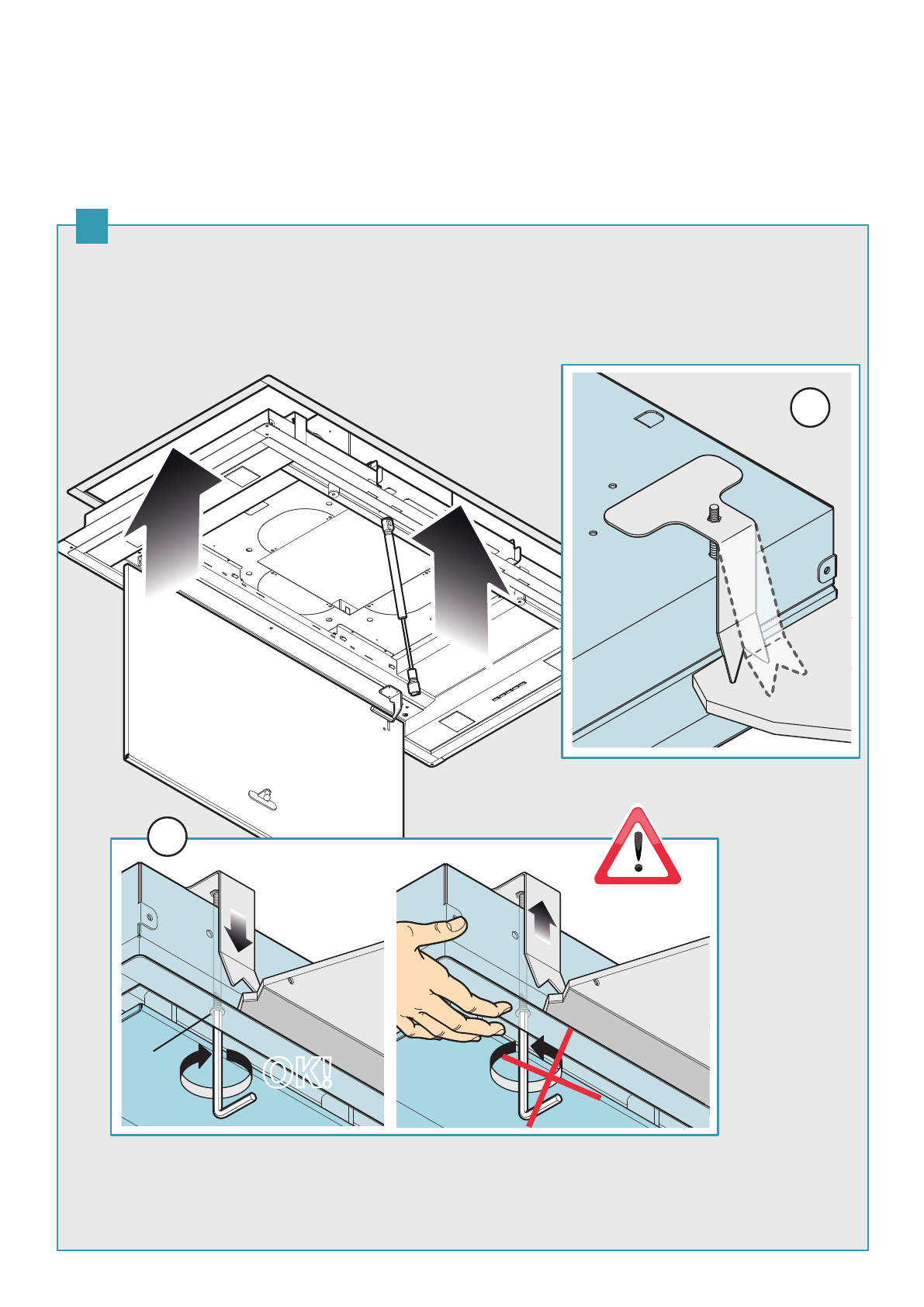 OK!