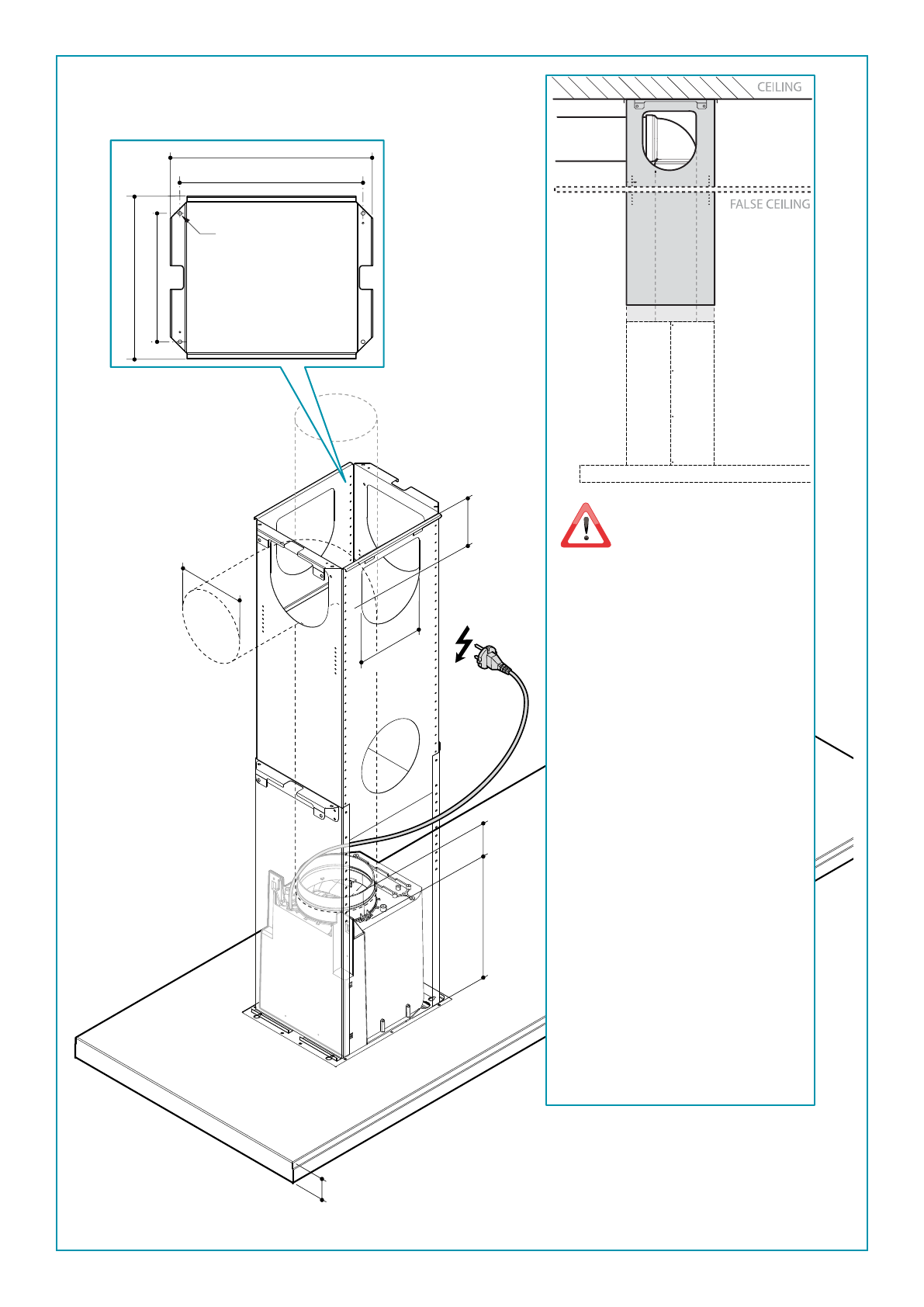 CEILING

FALSE CEILING