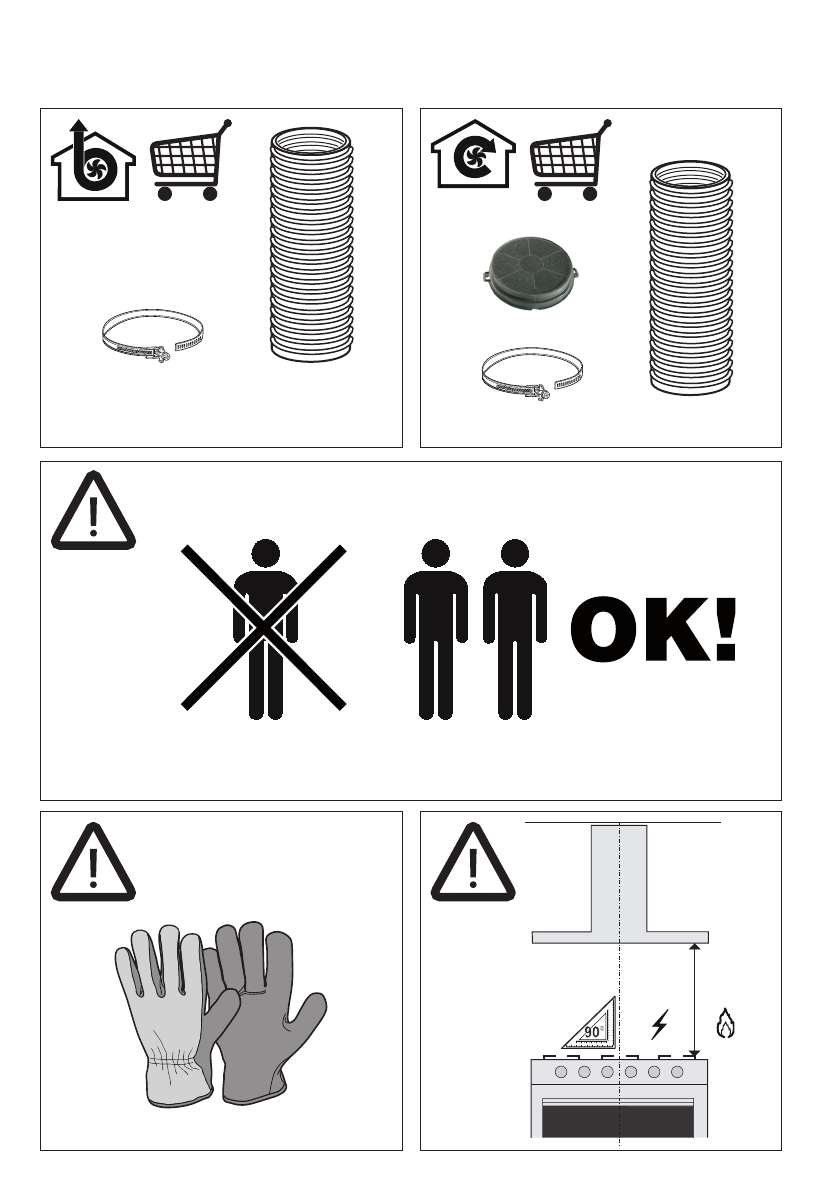 OK!

90°