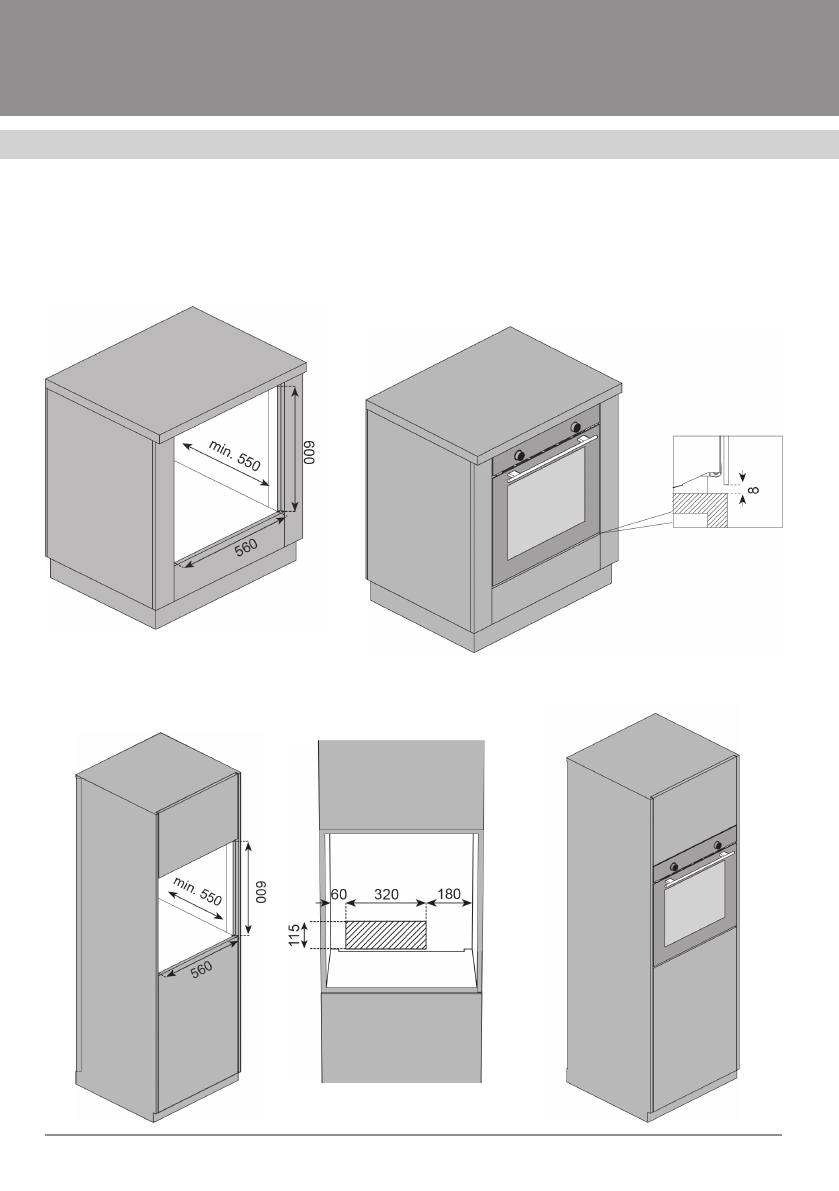 min. 550

600

560

8

min. 550

600

560

60

320

180

115