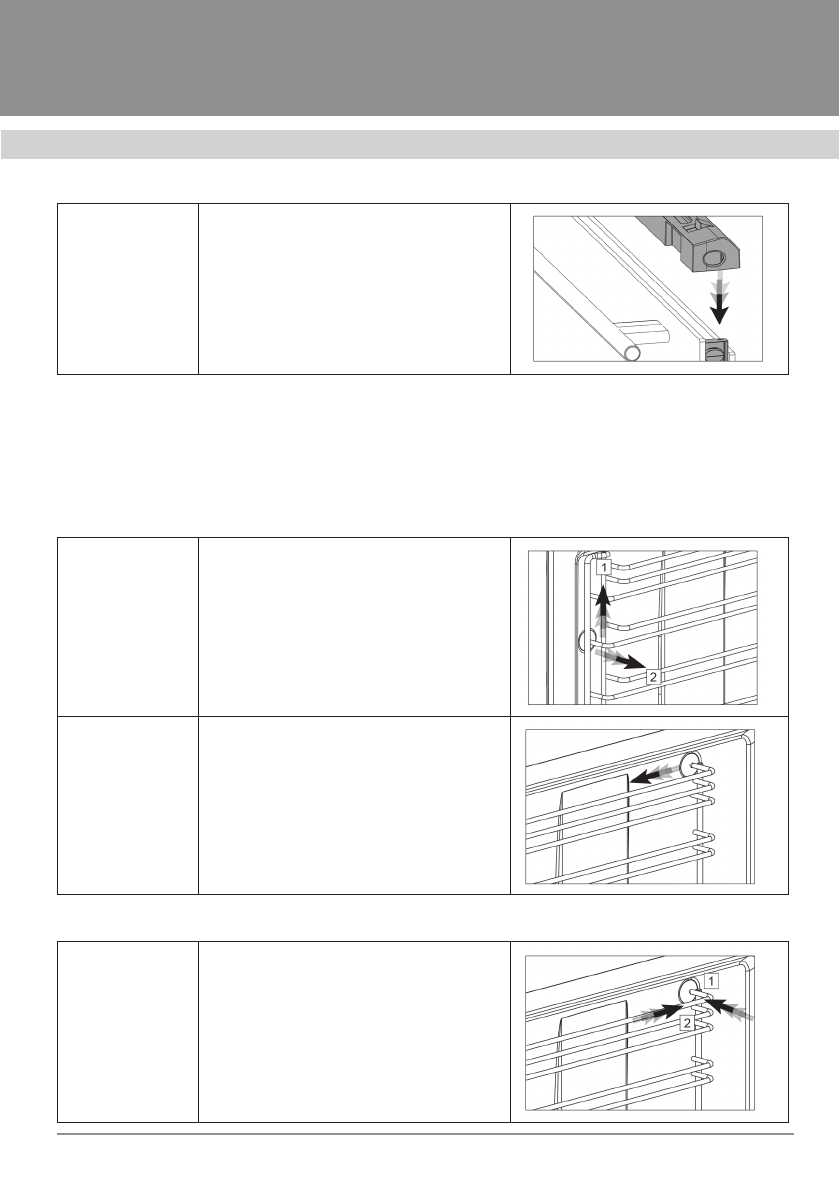 1

2

1

2