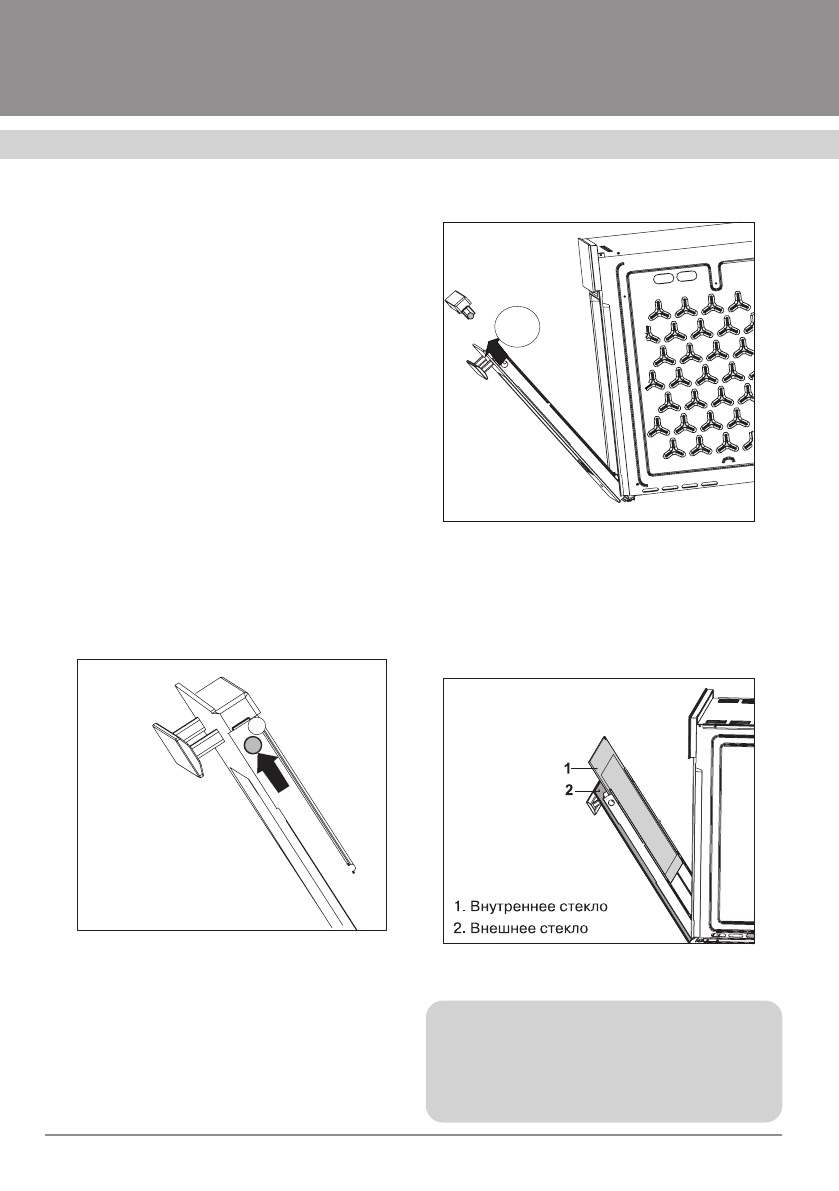 1
2
1. Внутреннее стекло
2. Внешнее стекло