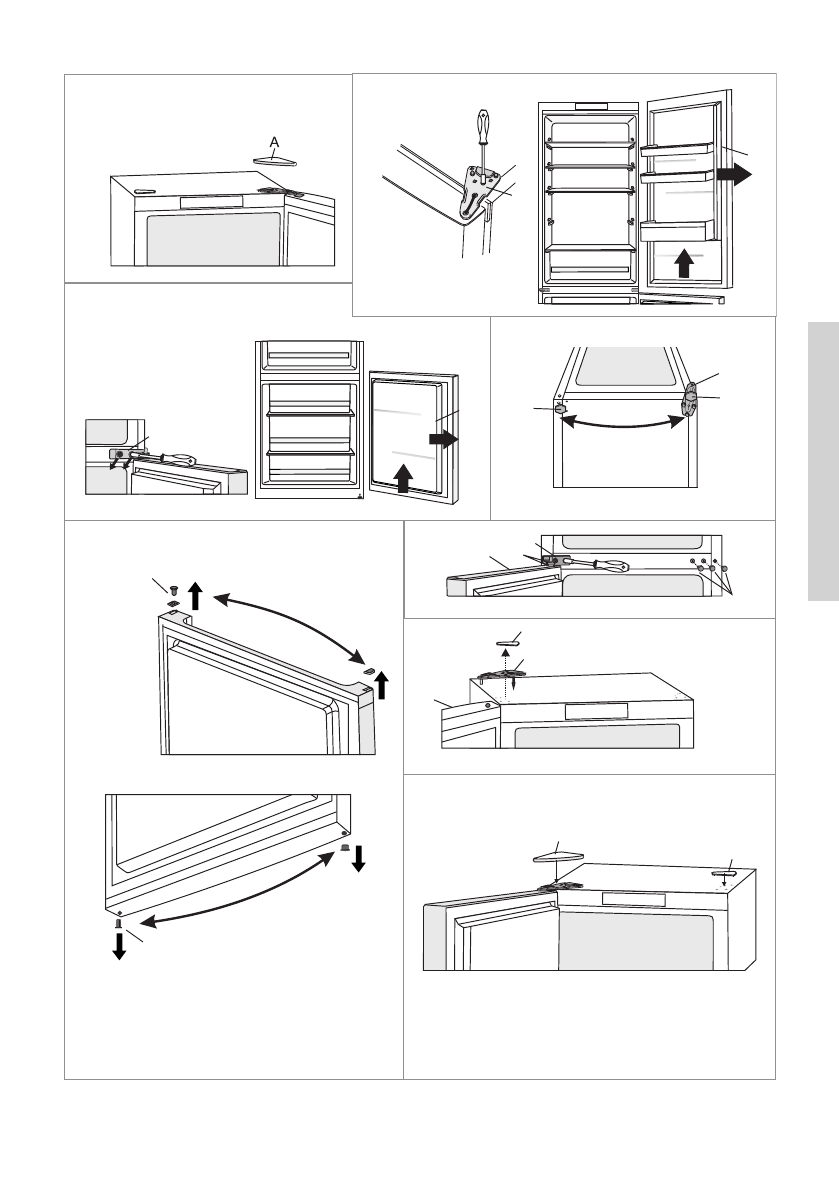 A