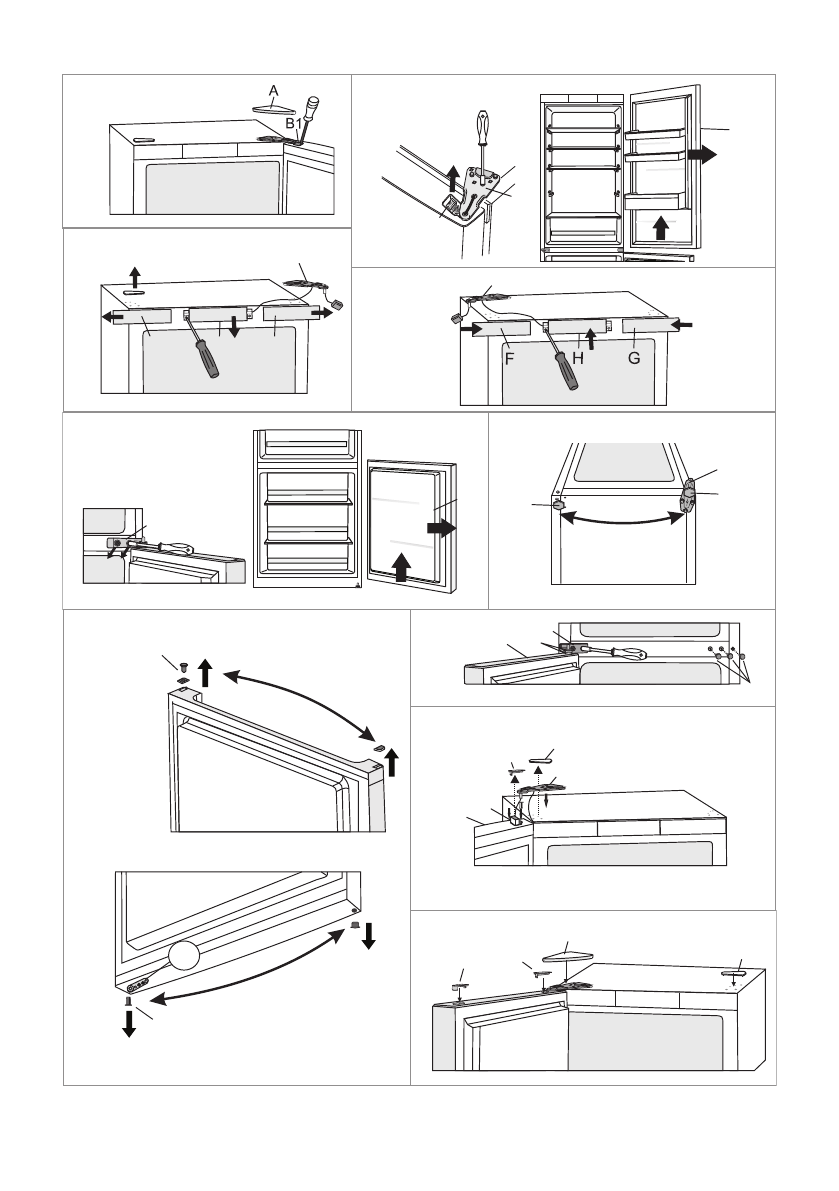 A
B1
F
H
G