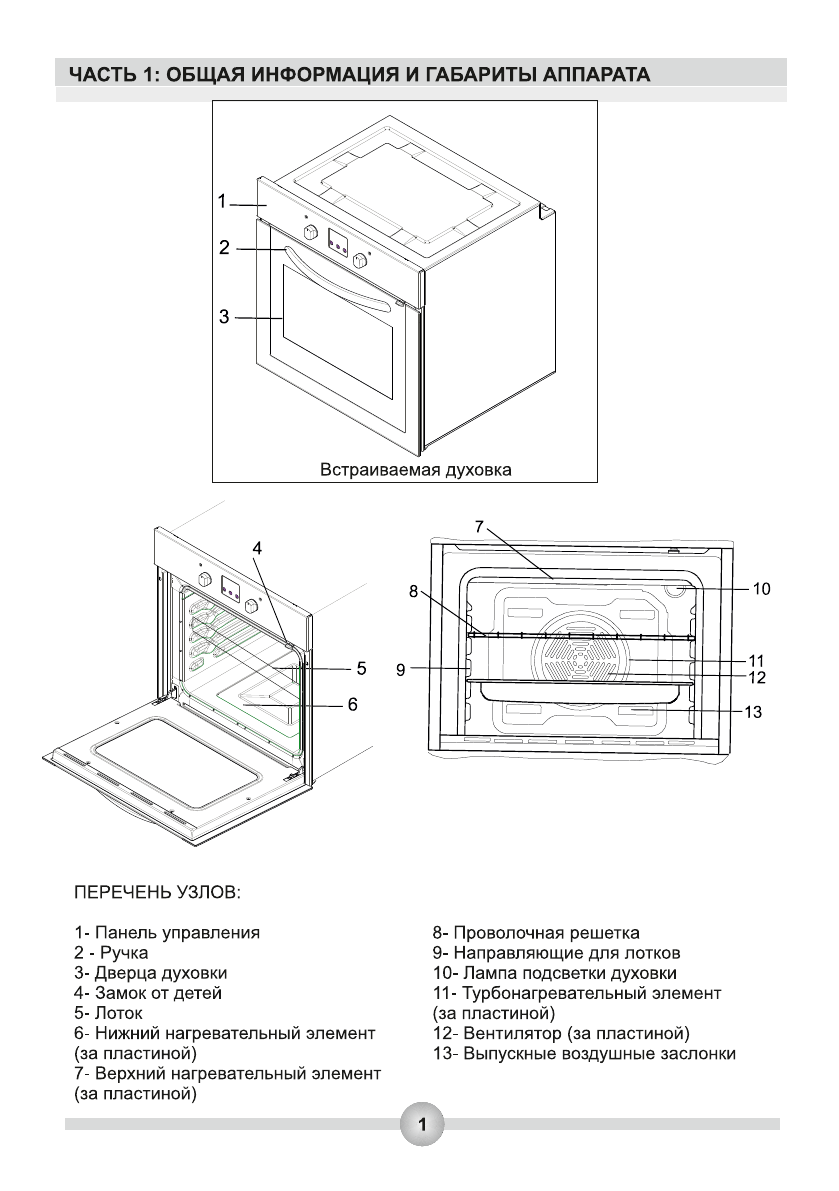 ЧАСТЬ 1: ОБЩАЯ ИНФОРМАЦИЯ И ГАБАРИТЫ АППАРАТА

1
2
3
Встраиваемая духовка

4
5
6

7
8
9
10
11
12
13

ПЕРЕЧЕНЬ УЗЛОВ:

1- Панель управления
2 - Ручка
3- Дверца духовки
4- Замок от детей
5- Лоток
6- Нижний нагревательный элемент (за пластиной)
7- Верхний нагревательный элемент (за пластиной)

8- Проволочная решетка
9- Направляющие для лотков
10- Лампа подсветки духовки
11- Турбонагревательный элемент (за пластиной)
12- Вентилятор (за пластиной)
13- Выпускные воздушные заслонки

1