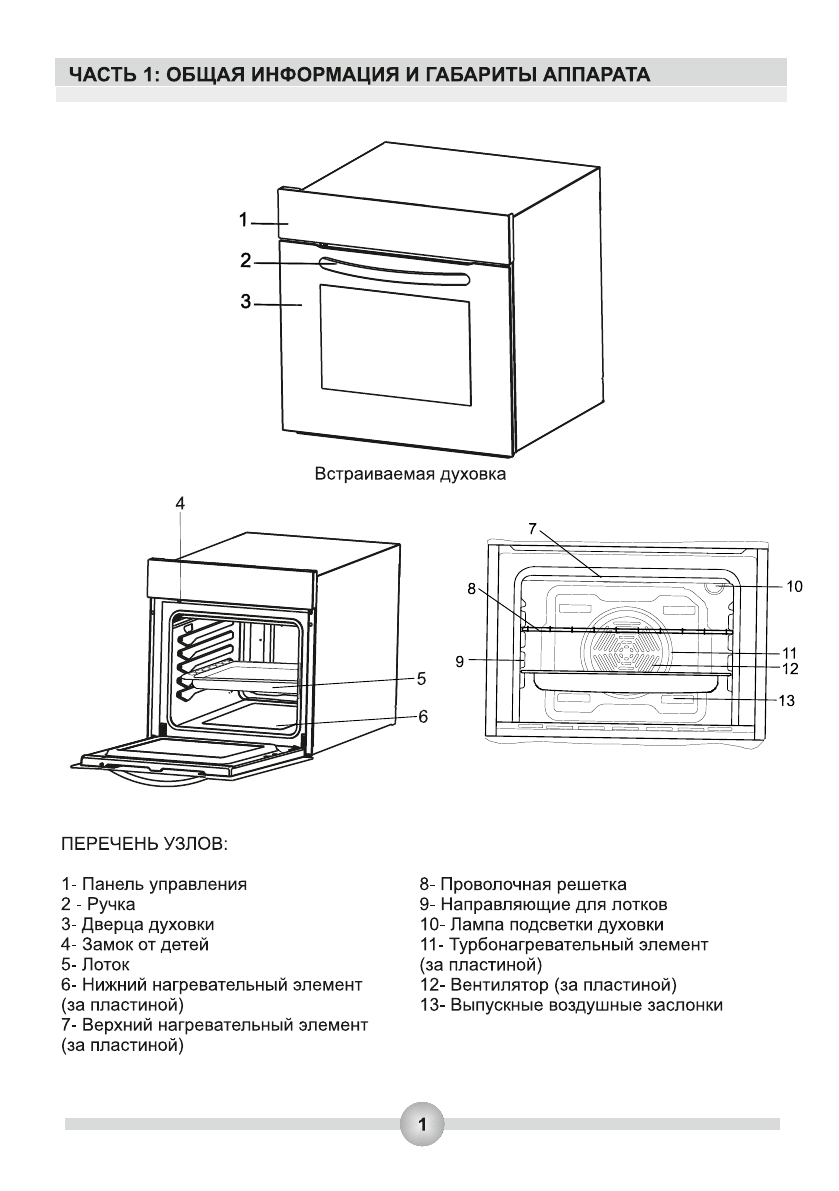 ЧАСТЬ 1: ОБЩАЯ ИНФОРМАЦИЯ И ГАБАРИТЫ АППАРАТА

1
2
3

Встраиваемая духовка

4
5
6

7
8
9
10
11
12
13

ПЕРЕЧЕНЬ УЗЛОВ:

1- Панель управления
2 - Ручка
3- Дверца духовки
4- Замок от детей
5- Лоток
6- Нижний нагревательный элемент (за пластиной)
7- Верхний нагревательный элемент (за пластиной)

8- Проволочная решетка
9- Направляющие для лотков
10- Лампа подсветки духовки
11- Турбонагревательный элемент (за пластиной)
12- Вентилятор (за пластиной)
13- Выпускные воздушные заслонки

1