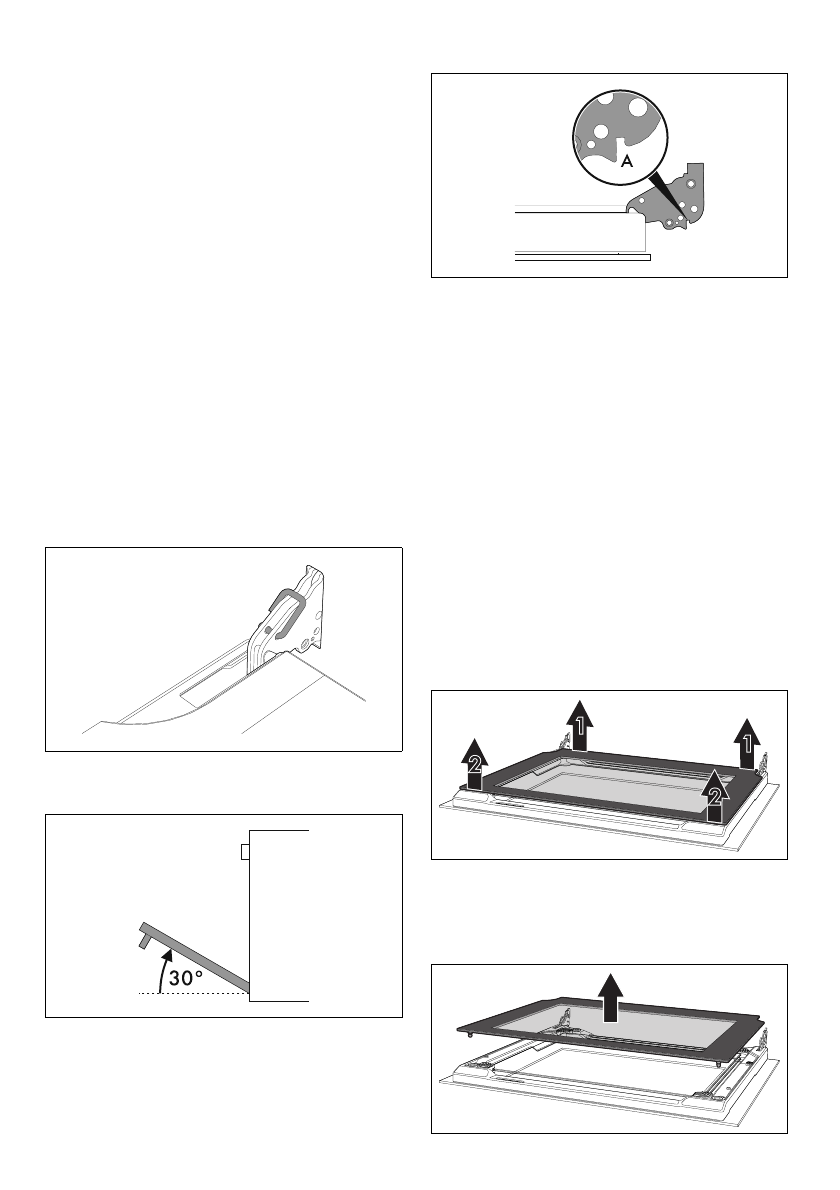 A

1

1

2

2

30°