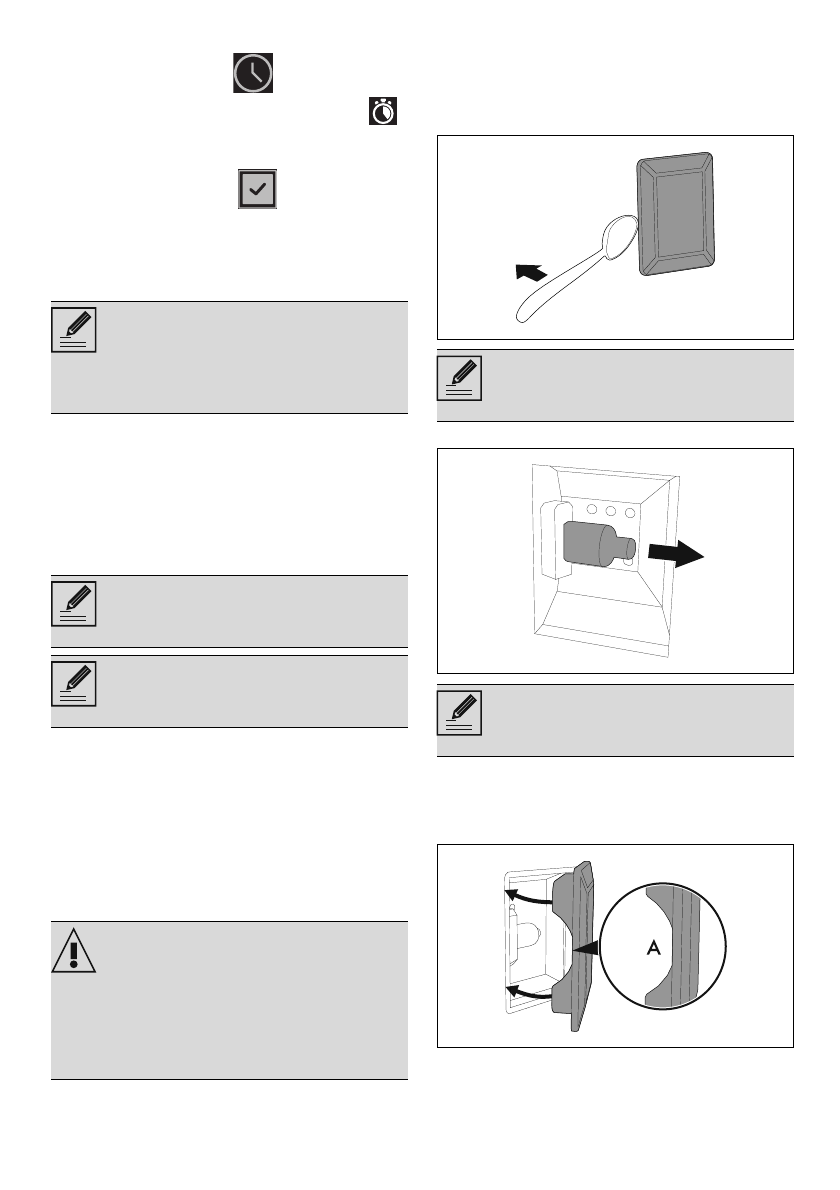 A